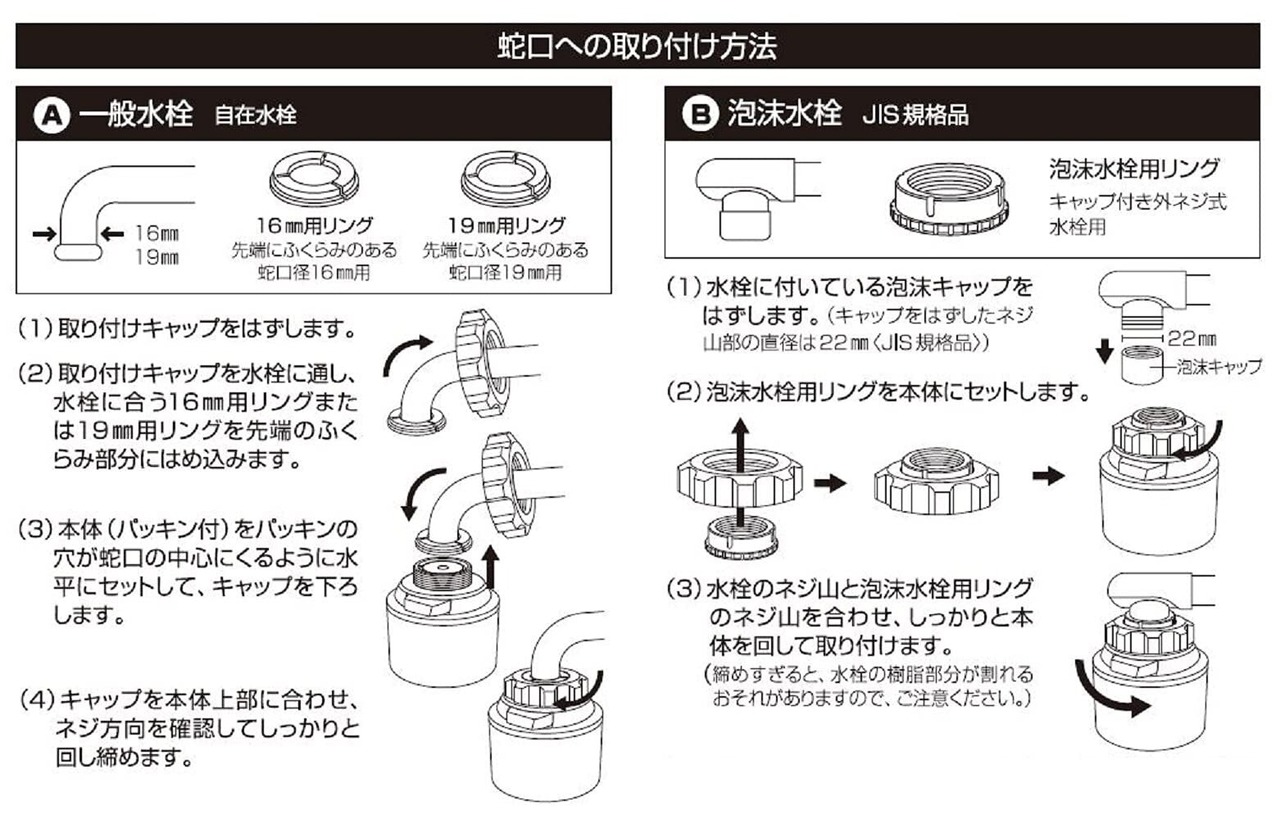 蛇口への取り付け方法

A 一般水栓 自在水栓

16㎜
19㎜

16㎜用リング
先端にふくらみのある蛇口径16㎜用

19㎜用リング
先端にふくらみのある蛇口径19㎜用

(1) 取り付けキャップをはずします。

(2) 取り付けキャップを水栓に通し、水栓に合う16㎜用リングまたは19㎜用リングを先端のふくらみ部分にはめ込みます。

(3) 本体(パッキン付)をパッキンの穴が蛇口の中心にくるように水平にセットして、キャップを下ろします。

(4) キャップを本体上部に合わせ、ネジ方向を確認してしっかりと回し締めます。

B 泡沫水栓 JIS規格品

泡沫水栓用リング
キャップ付き外ネジ式水栓用

(1) 水栓に付いている泡沫キャップをはずします。(キャップをはずしたネジ山部の直径は22㎜〈JIS規格品〉)

22㎜
泡沫キャップ

(2) 泡沫水栓用リングを本体にセットします。

(3) 水栓のネジ山と泡沫水栓用リングのネジ山を合わせ、しっかりと本体を回して取り付けます。
(締めすぎると、水栓の樹脂部分が割れるおそれがありますので、ご注意ください。)