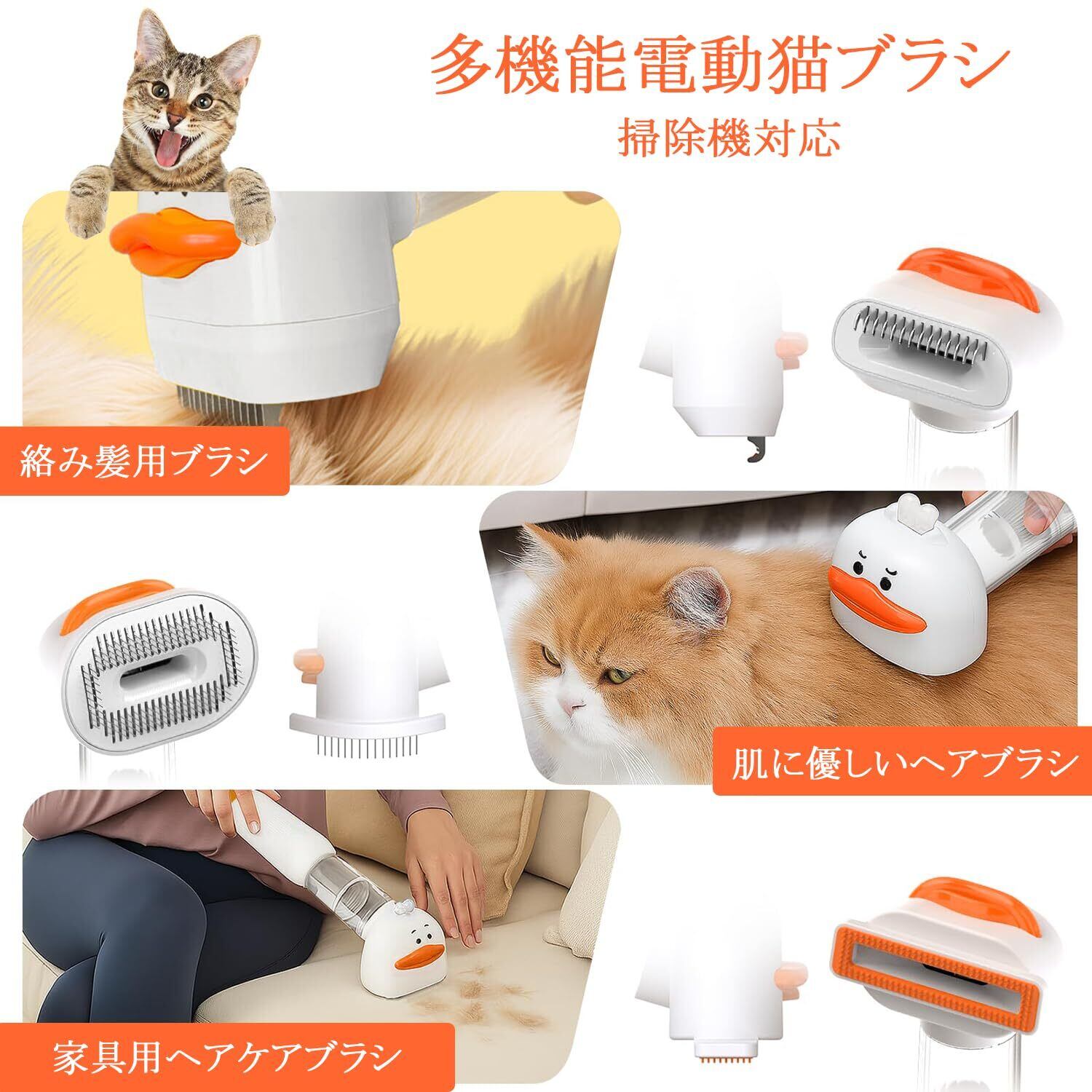 多機能電動猫ブラシ
掃除機対応

絡み髪用ブラシ

肌に優しいヘアブラシ

家具用ヘアケアブラシ