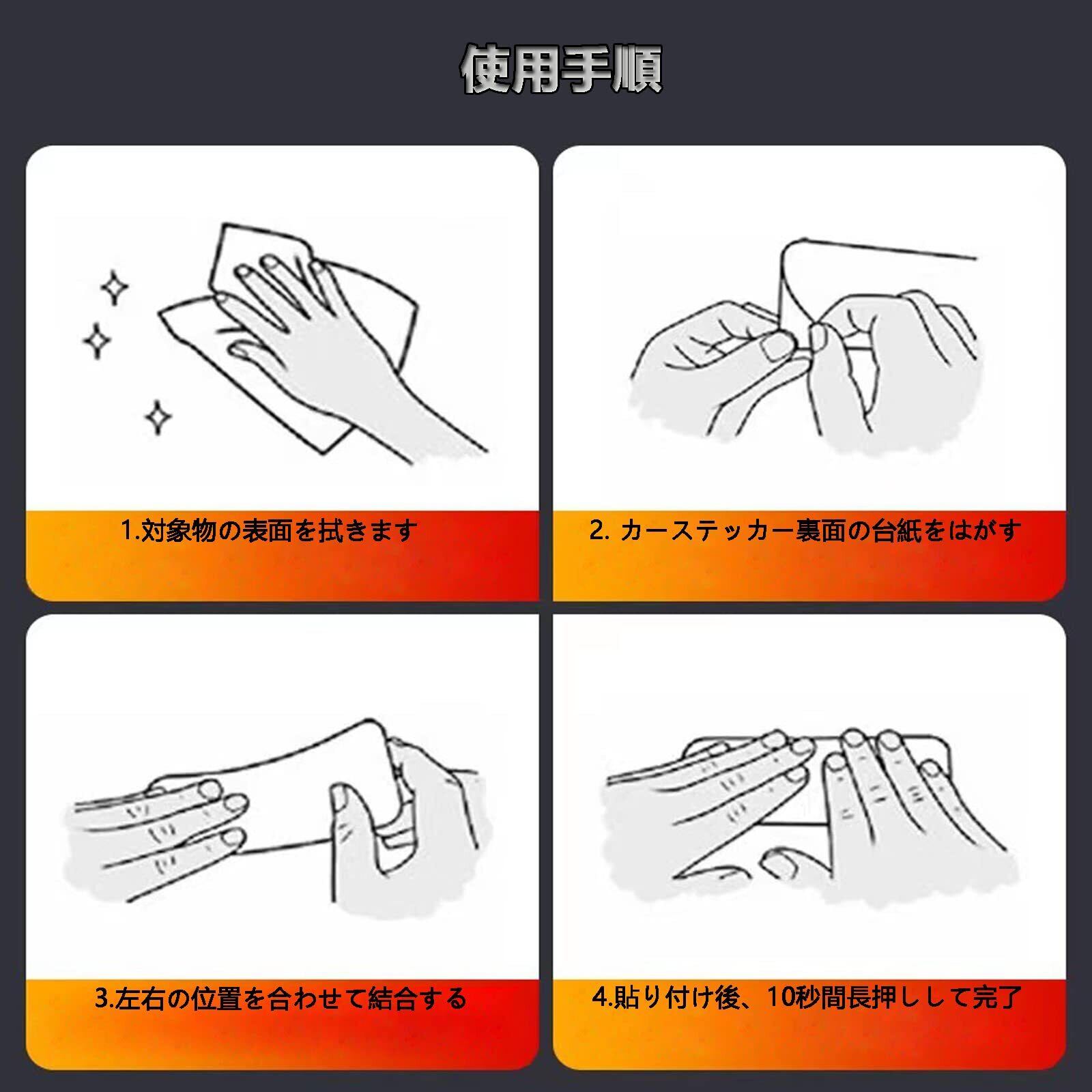 使用手順

1.対象物の表面を拭きます

2. カーステッカー裏面の台紙をはがす

3.左右の位置を合わせて結合する

4.貼り付け後、10秒間長押しして完了