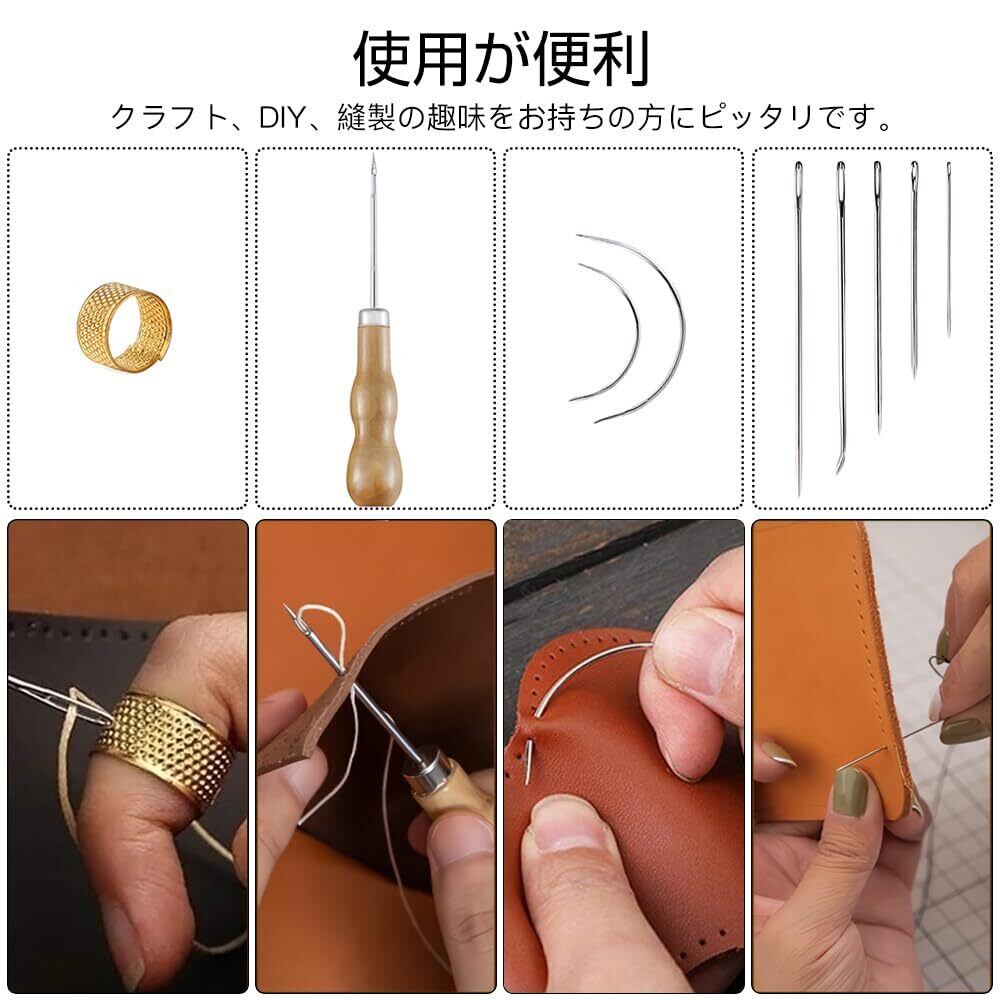 使用が便利

クラフト、DIY、縫製の趣味をお持ちの方にピッタリです。