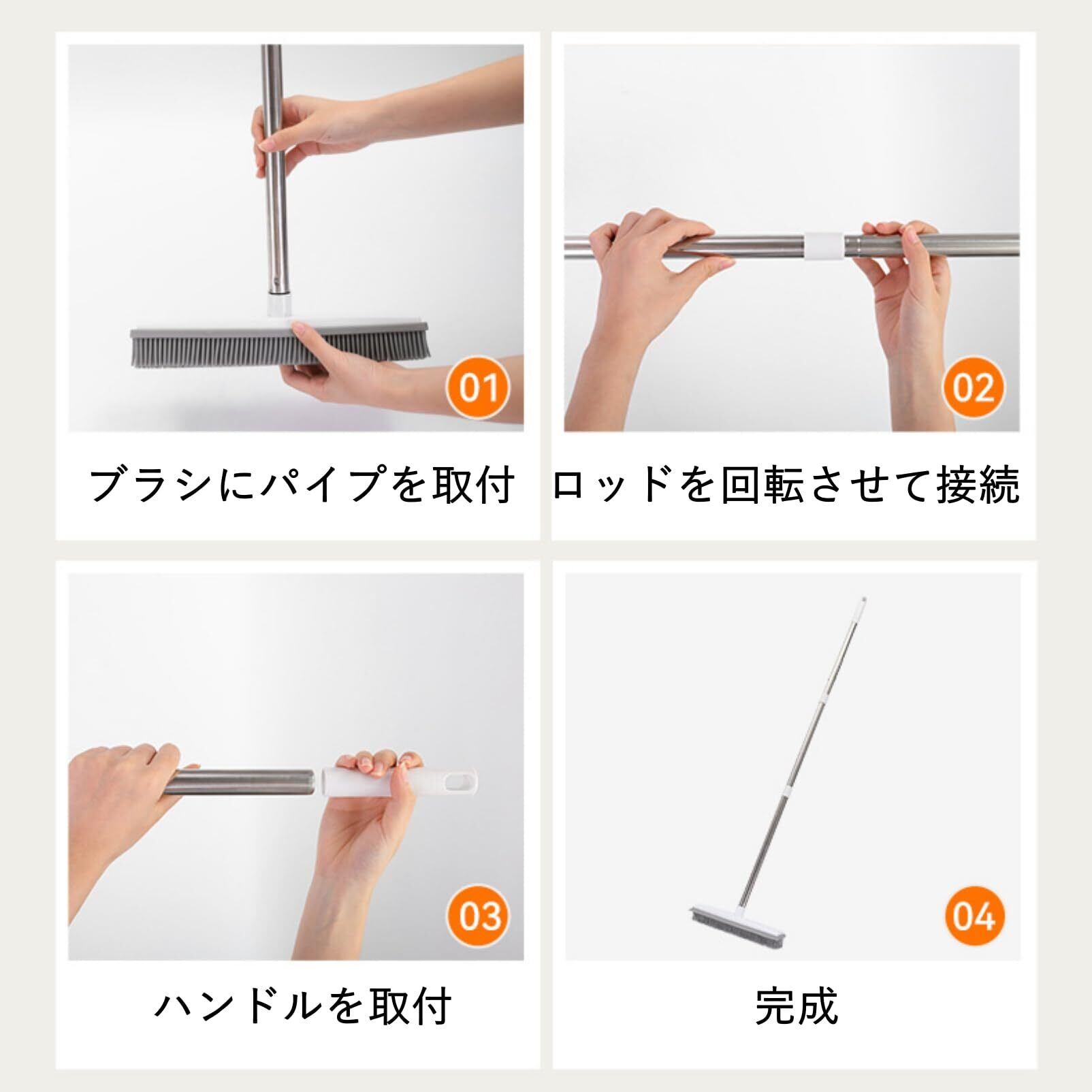 01

ブラシにパイプを取付

02

ロッドを回転させて接続

03

ハンドルを取付

04

完成