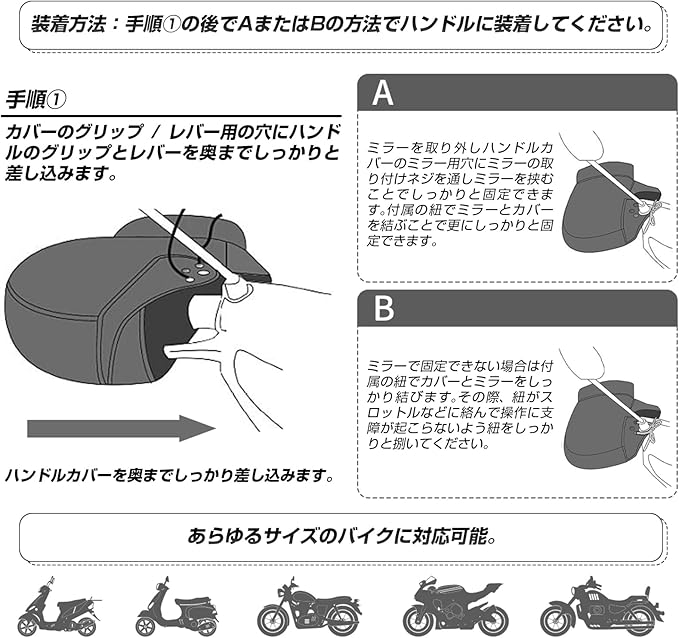 装着方法：手順①の後でAまたはBの方法でハンドルに装着してください。

手順①

カバーのグリップ / レバー用の穴にハンドルのグリップとレバーを奥までしっかりと差し込みます。

ハンドルカバーを奥までしっかり差し込みます。

A

ミラーを取り外しハンドルカバーのミラー用穴にミラーの取り付けネジを通しミラーを挟むことでしっかりと固定できます。付属の紐でミラーとカバーを結ぶことで更にしっかりと固定できます。

B

ミラーで固定できない場合は付属の紐でカバーとミラーをしっかり結びます。その際、紐がスロットルなどに絡んで操作に支障が起こらないよう紐をしっかりと捌いてください。

あらゆるサイズのバイクに対応可能。