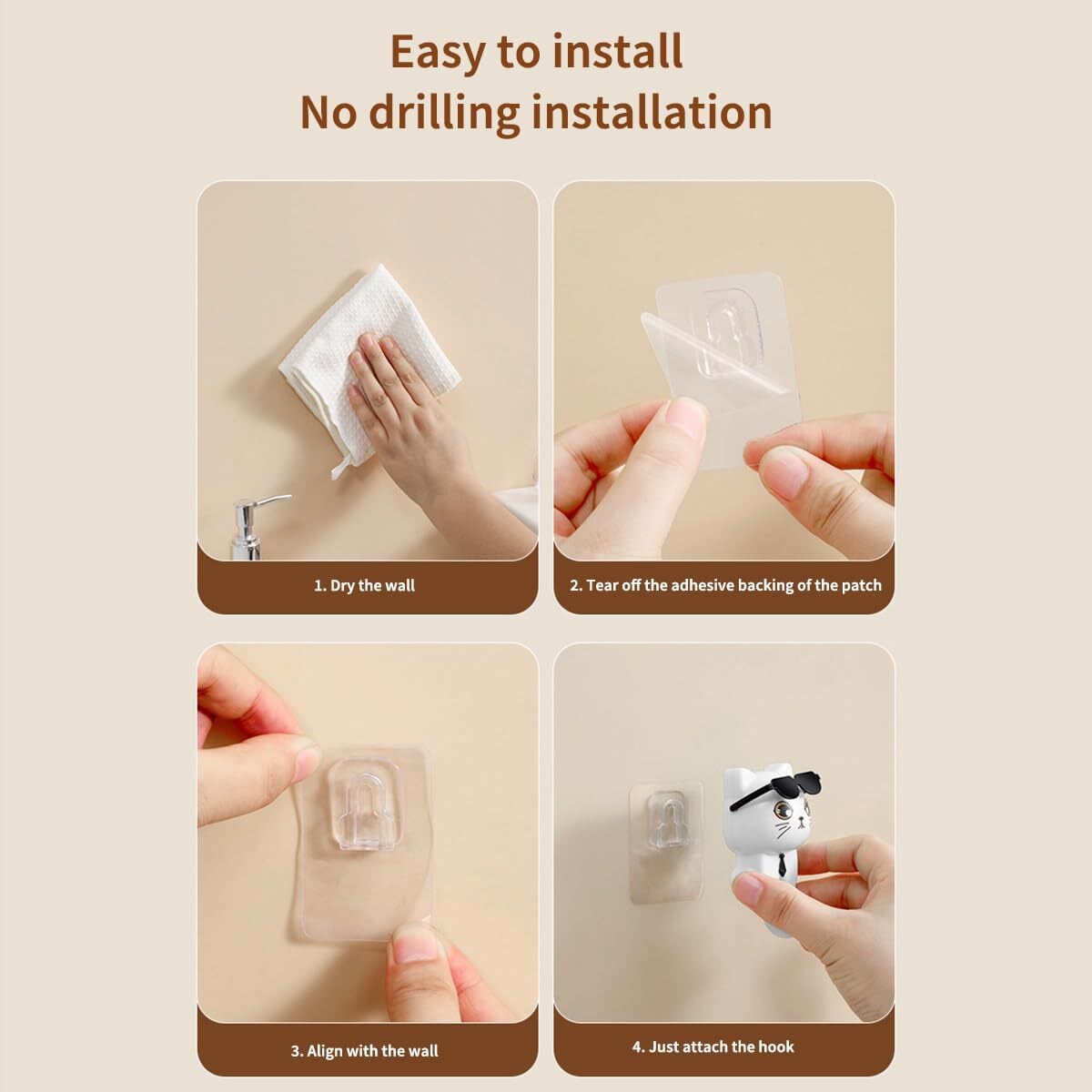 Easy to install
No drilling installation

1. Dry the wall

2. Tear off the adhesive backing of the patch

3. Align with the wall

4. Just attach the hook