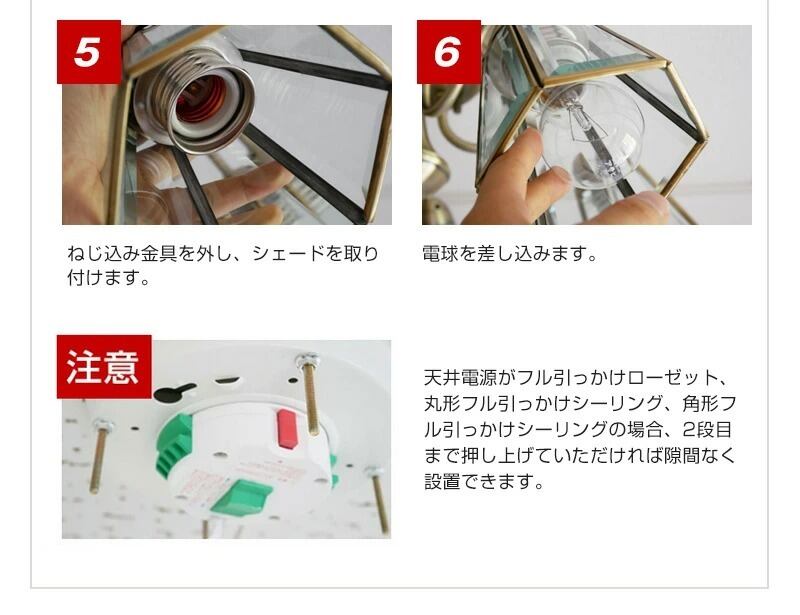 5

ねじ込み金具を外し、シェードを取り付けます。

6

電球を差し込みます。

注意

天井電源がフル引っかけローゼット、丸形フル引っかけシーリング、角形フル引っかけシーリングの場合、2段目まで押し上げていただければ隙間なく設置できます。