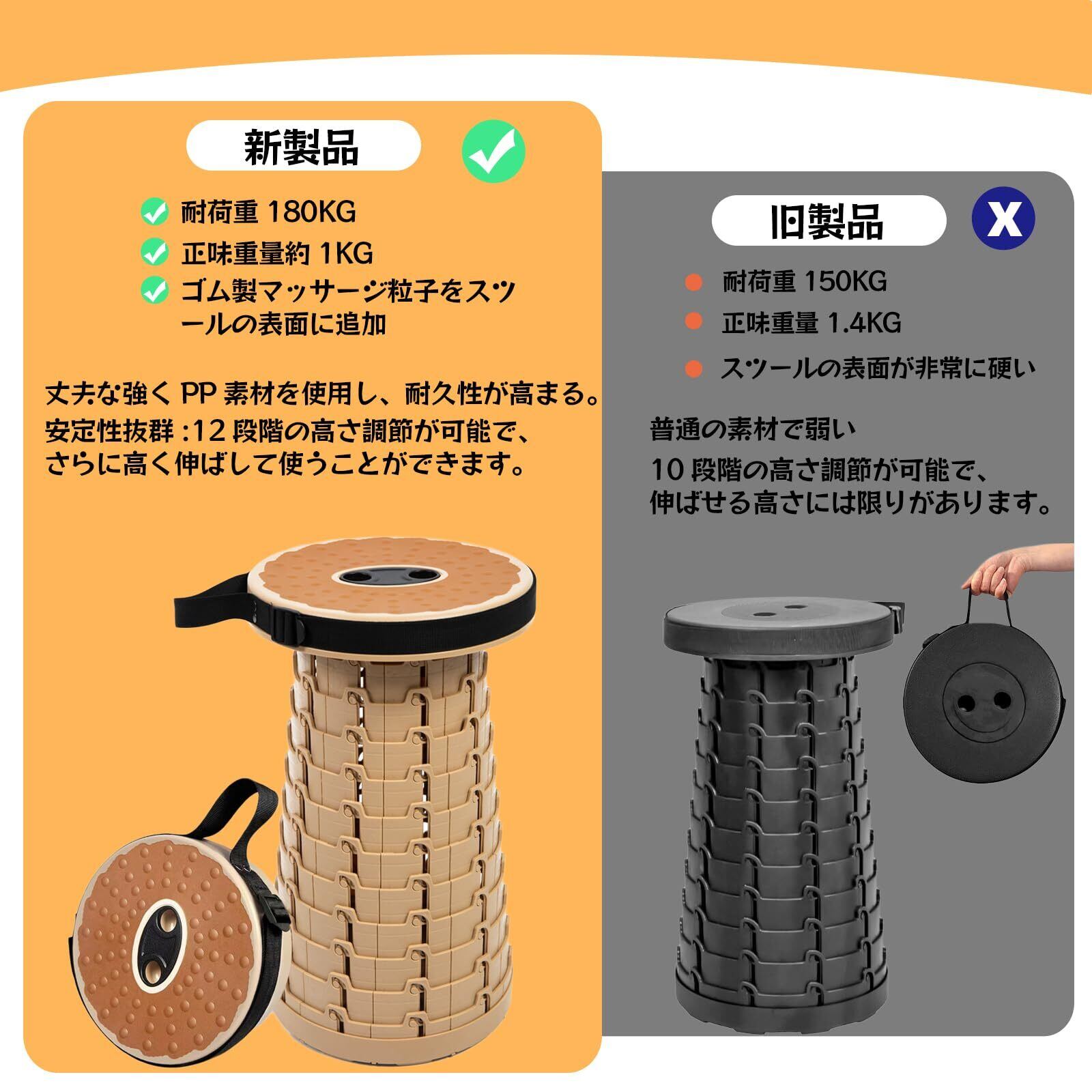 新製品

耐荷重 180KG

正味重量約 1KG

ゴム製マッサージ粒子をスツールの表面に追加

丈夫な強く PP 素材を使用し、耐久性が高まる。
安定性抜群 :12 段階の高さ調節が可能で、さらに高く伸ばして使うことができます。

旧製品

X

耐荷重 150KG

正味重量 1.4KG

スツールの表面が非常に硬い

普通の素材で弱い
10 段階の高さ調節が可能で、伸ばせる高さには限りがあります。