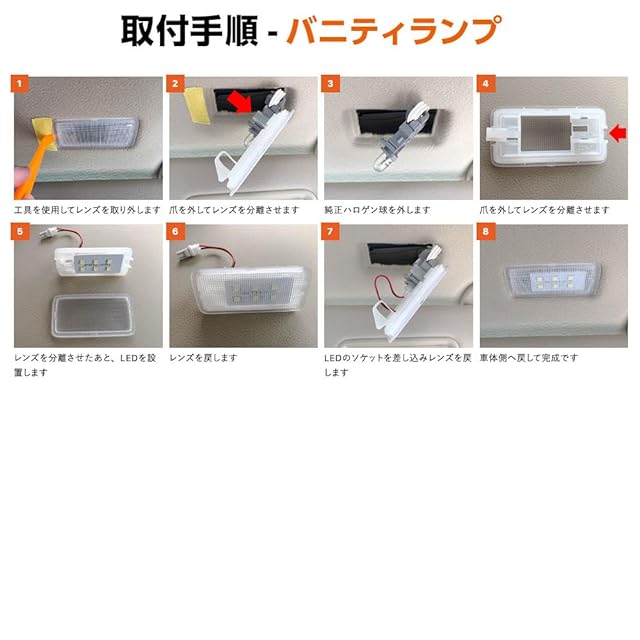 取付手順 - バニティランプ

1
工具を使用してレンズを取り外します

2
爪を外してレンズを分離させます

3
純正ハロゲン球を外します

4
爪を外してレンズを分離させます

5
レンズを分離させたあと、LEDを設置します

6
レンズを戻します

7
LEDのソケットを差し込みレンズを戻します

8
車体側へ戻して完成です