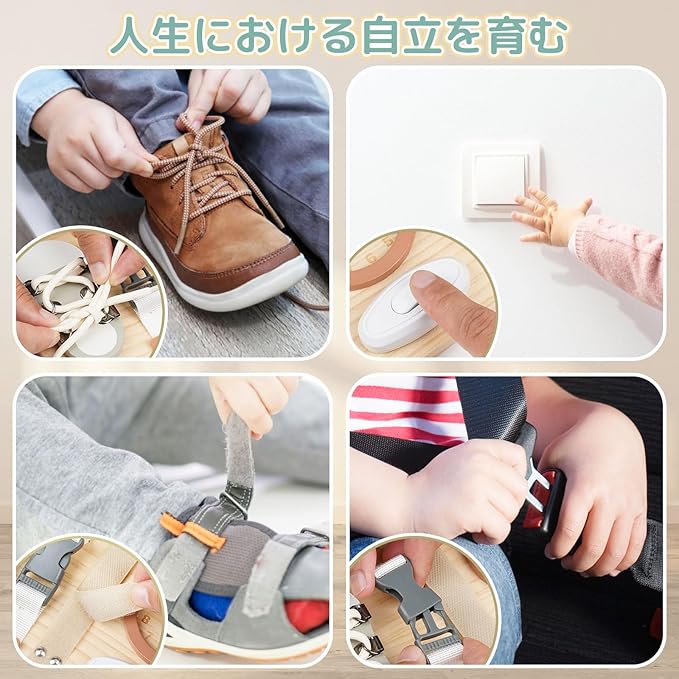 人生における自立を育む