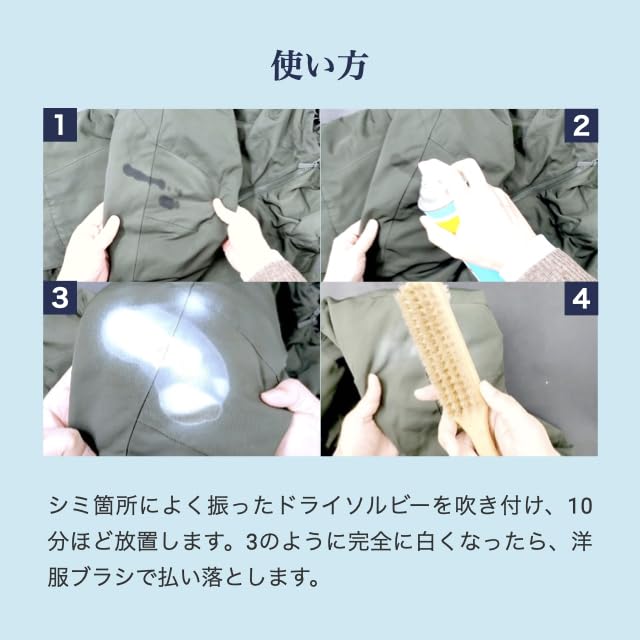 使い方

1

2

3

4

シミ箇所によく振ったドライソルビーを吹き付け、10分ほど放置します。3のように完全に白くなったら、洋服ブラシで払い落とします。