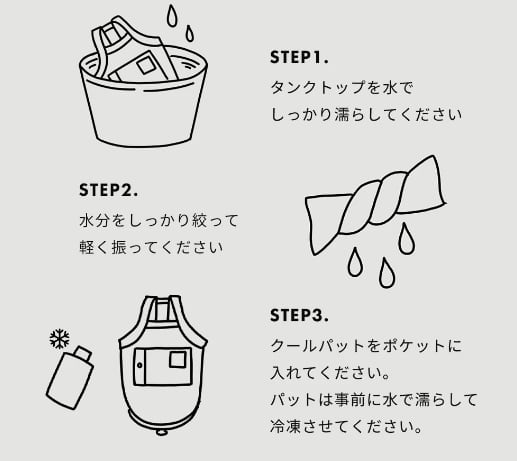 STEP1.
タンクトップを水で
しっかり濡らしてください

STEP2.
水分をしっかり絞って
軽く振ってください

STEP3.
クールパットをポケットに
入れてください。
パットは事前に水で濡らして
冷凍させてください。