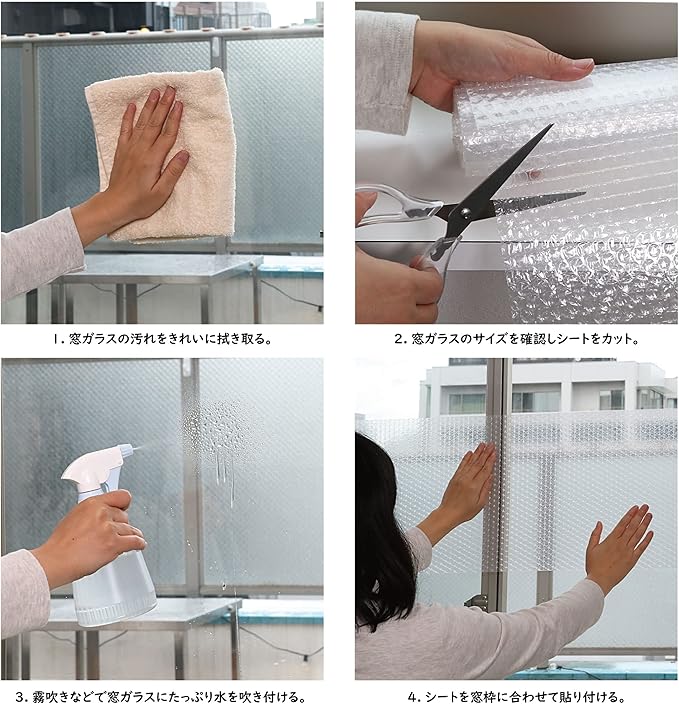 1. 窓ガラスの汚れをきれいに拭き取る。

2. 窓ガラスのサイズを確認しシートをカット。

3. 霧吹きなどで窓ガラスにたっぷり水を吹き付ける。

4. シートを窓枠に合わせて貼り付ける。