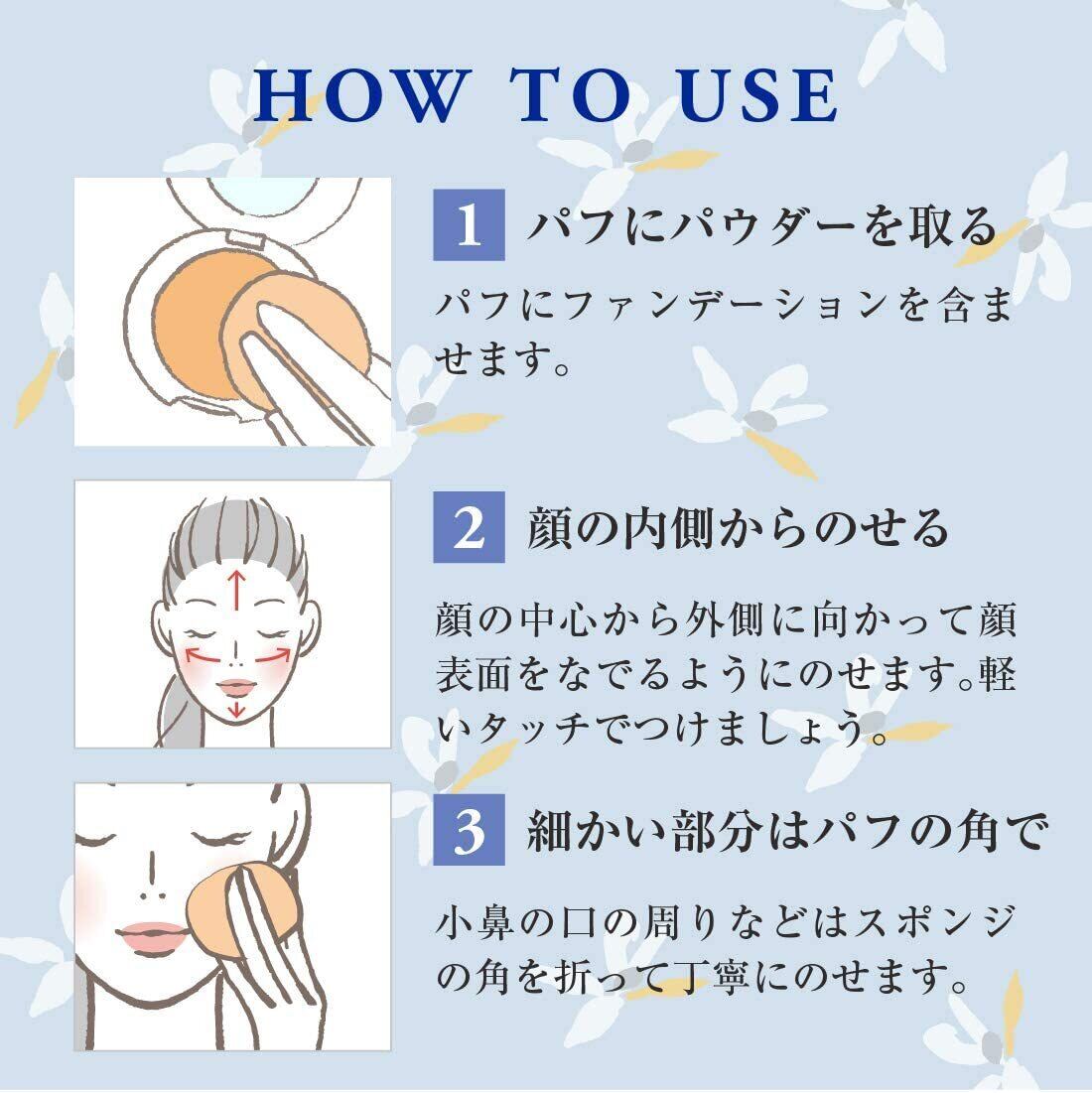 HOW TO USE

1 パフにパウダーを取る

パフにファンデーションを含ませます。

2 顔の内側からのせる

顔の中心から外側に向かって顔表面をなでるようにのせます。軽いタッチでつけましょう。

3 細かい部分はパフの角で

小鼻の口の周りなどはスポンジの角を折って丁寧にのせます。