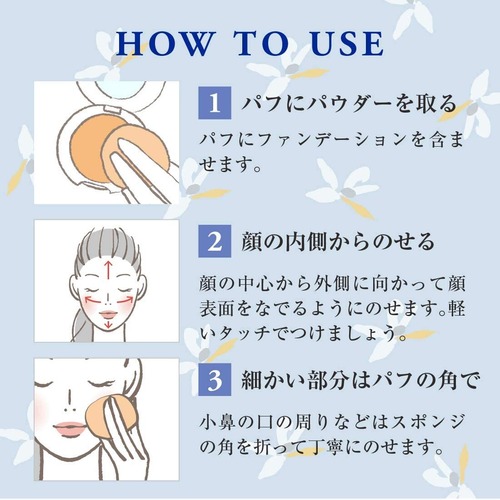 HOW TO USE

1 パフにパウダーを取る

パフにファンデーションを含ませます。

2 顔の内側からのせる

顔の中心から外側に向かって顔表面をなでるようにのせます。軽いタッチでつけましょう。

3 細かい部分はパフの角で

小鼻の口の周りなどはスポンジの角を折って丁寧にのせます。