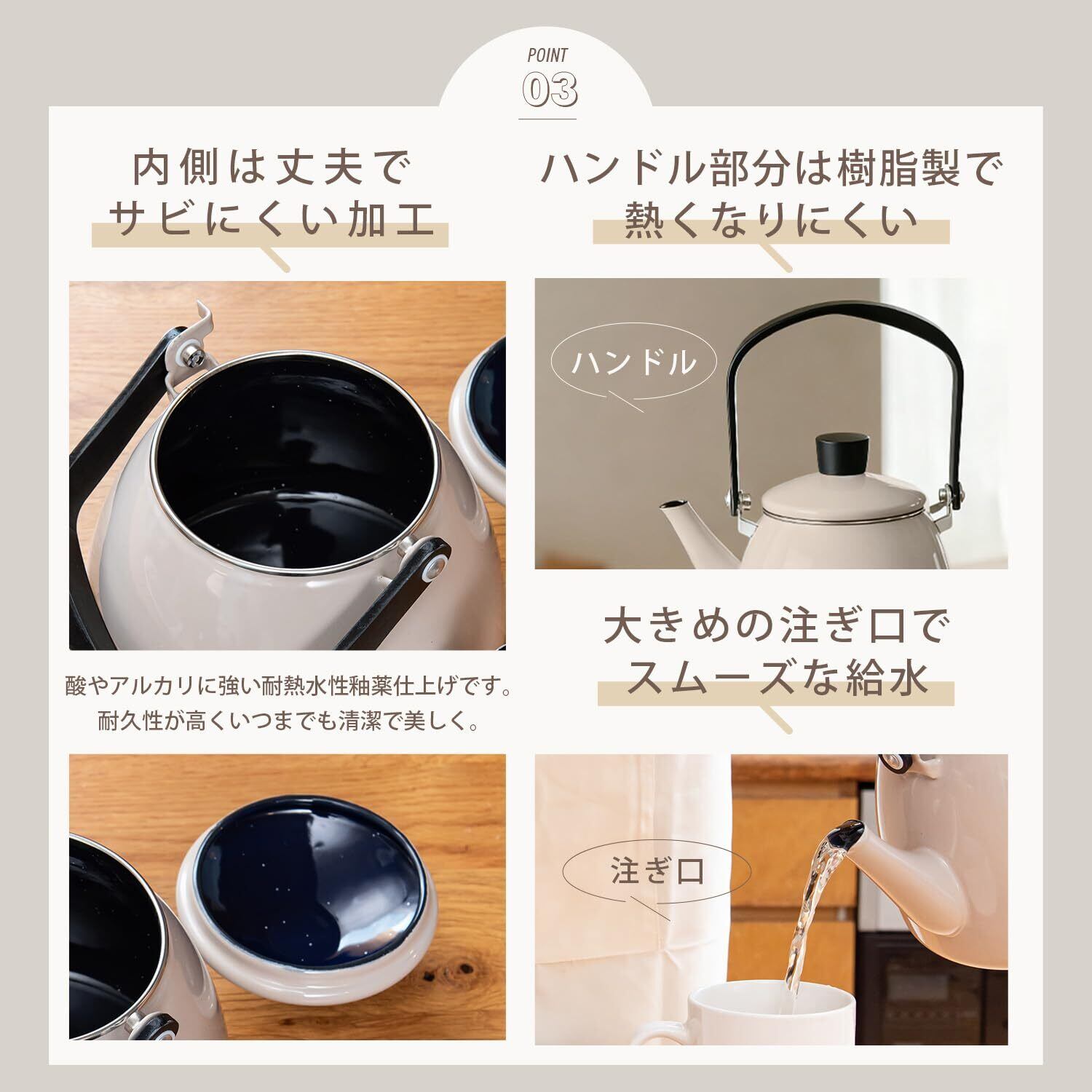 POINT
03

内側は丈夫で
サビにくい加工

酸やアルカリに強い耐熱水性釉薬仕上げです。
耐久性が高くいつまでも清潔で美しく。

ハンドル部分は樹脂製で
熱くなりにくい

ハンドル

大きめの注ぎ口で
スムーズな給水

注ぎ口