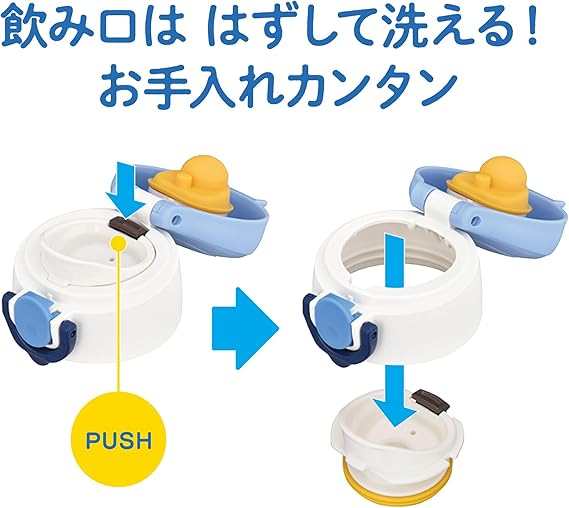 飲み口は はずして洗える！
お手入れカンタン

PUSH