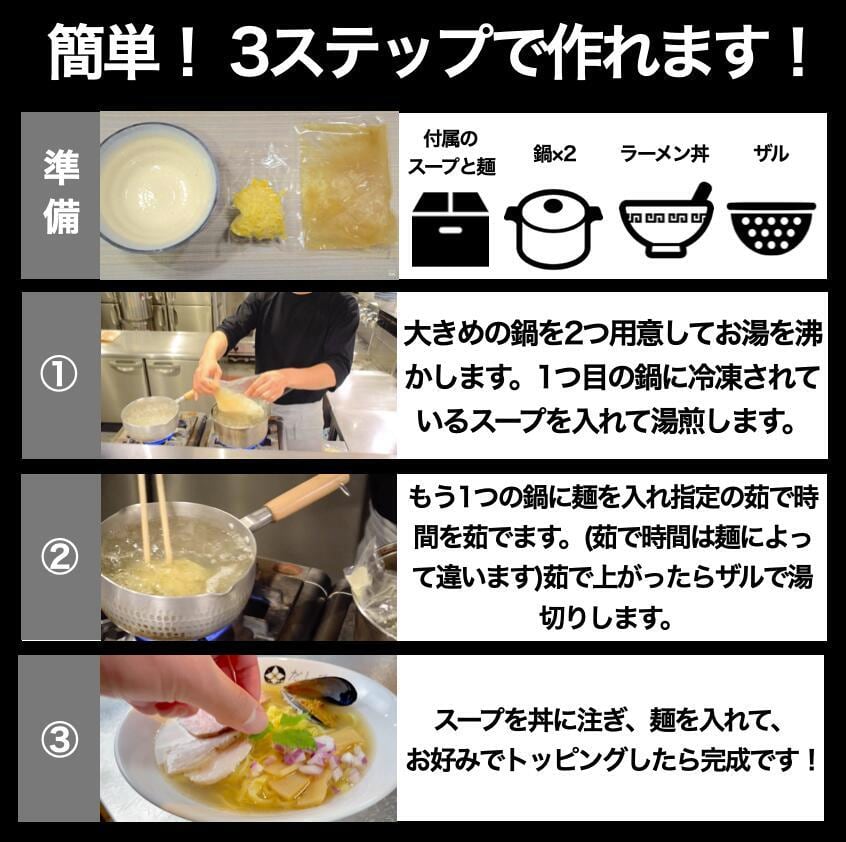 簡単！ 3ステップで作れます！

準備

付属のスープと麺

鍋×2

ラーメン丼

ザル

①

大きめの鍋を2つ用意してお湯を沸かします。1つ目の鍋に冷凍されているスープを入れて湯煎します。

②

もう1つの鍋に麺を入れ指定の茹で時間を茹でます。(茹で時間は麺によって違います)茹で上がったらザルで湯切りします。

③

スープを丼に注ぎ、麺を入れて、お好みでトッピングしたら完成です！