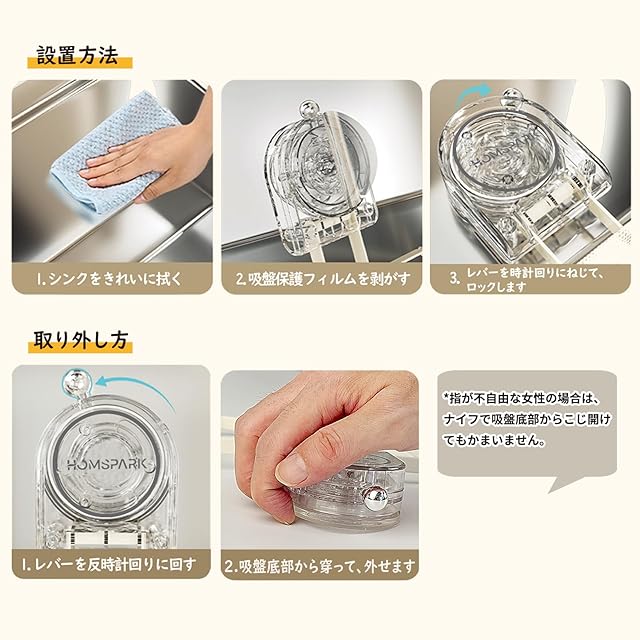 設置方法

1.シンクをきれいに拭く

2.吸盤保護フィルムを剥がす

HOMSPARK

3. レバーを時計回りにねじて、ロックします

取り外し方

HOMSPARK

1.レバーを反時計回りに回す

2.吸盤底部から穿って、外せます

*指が不自由な女性の場合は、ナイフで吸盤底部からこじ開けてもかまいません。