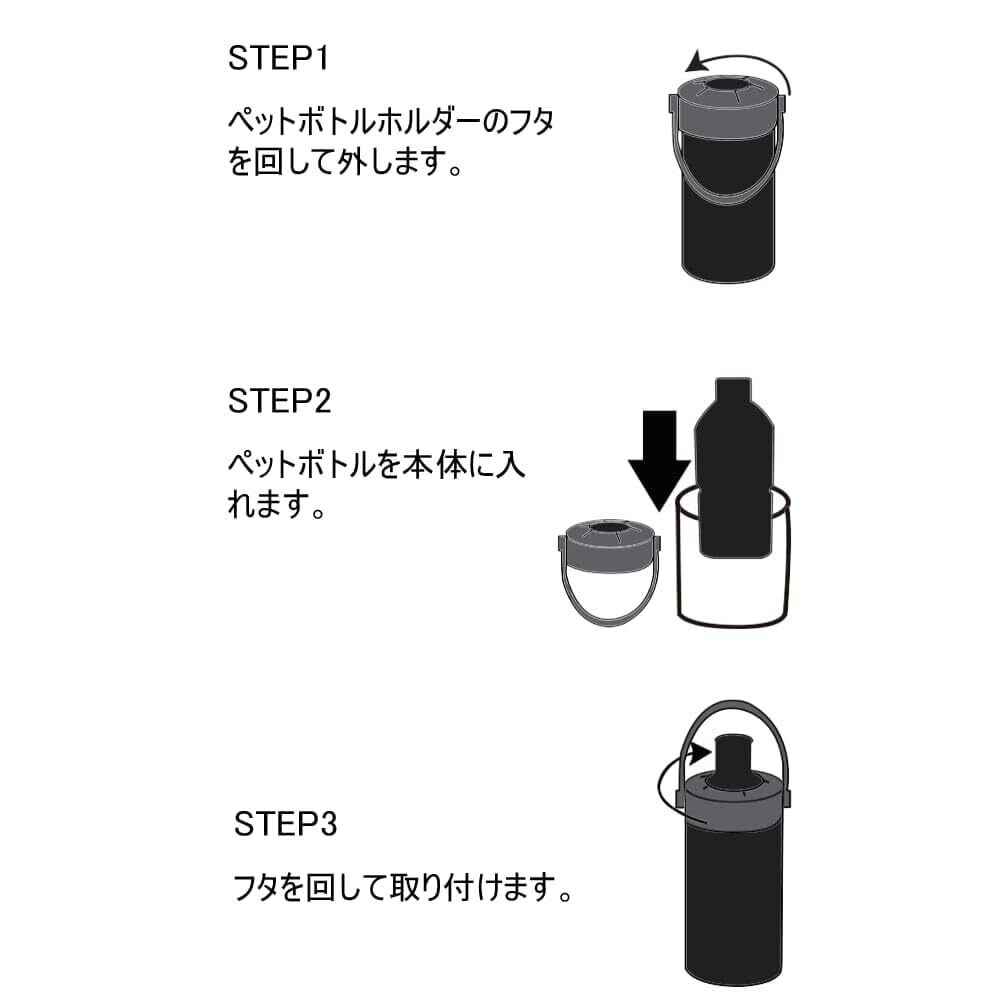 STEP1

ペットボトルホルダーのフタを回して外します。

STEP2

ペットボトルを本体に入れます。

STEP3

フタを回して取り付けます。