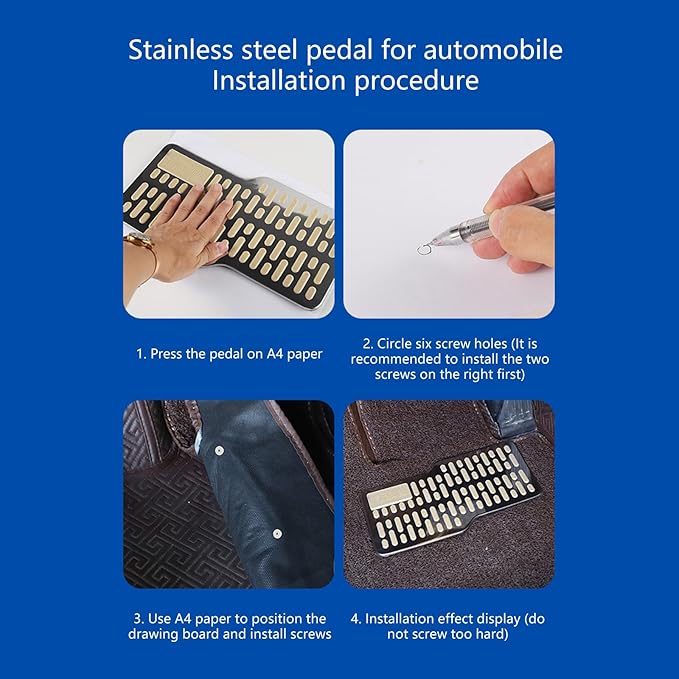 Stainless steel pedal for automobile
Installation procedure

1. Press the pedal on A4 paper

2. Circle six screw holes (It is recommended to install the two screws on the right first)

3. Use A4 paper to position the drawing board and install screws

4. Installation effect display (do not screw too hard)