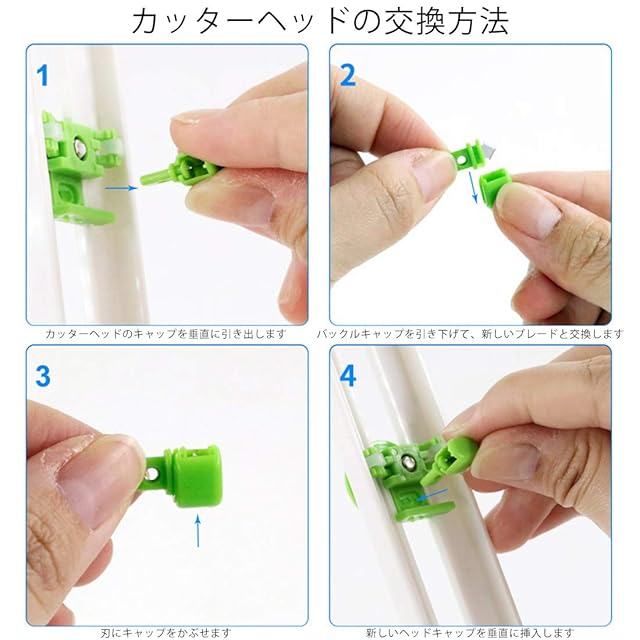 カッターヘッドの交換方法

1

カッターヘッドのキャップを垂直に引き出します

2

バックルキャップを引き下げて、新しいブレードと交換します

3

刃にキャップをかぶせます

4

新しいヘッドキャップを垂直に挿入します