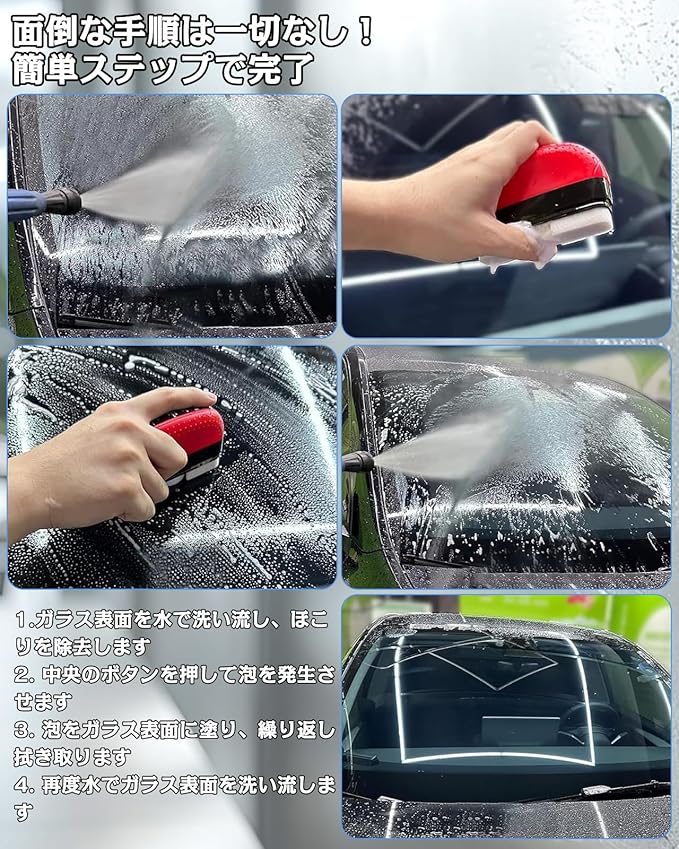 面倒な手順は一切なし！
簡単ステップで完了

1.ガラス表面を水で洗い流し、ほこりを除去します
2. 中央のボタンを押して泡を発生させます
3. 泡をガラス表面に塗り、繰り返し拭き取ります
4. 再度水でガラス表面を洗い流します