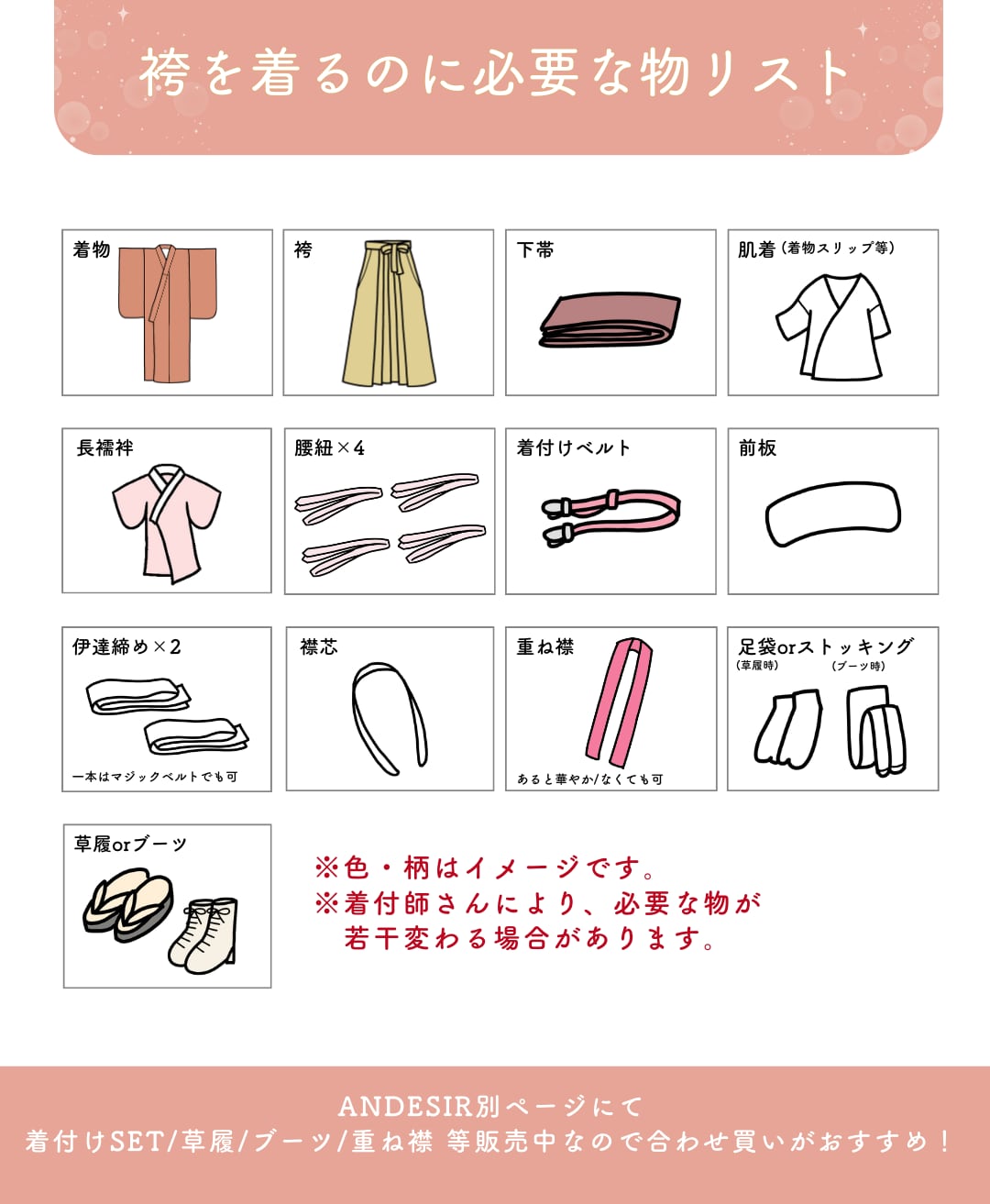 袴を着るのに必要な物リスト

着物

袴

下帯

肌着（着物スリップ等）

長襦袢

腰紐×4

着付けベルト

前板

伊達締め×2
一本はマジックベルトでも可

襟芯

重ね襟
あると華やか/なくても可

足袋orストッキング
（草履時） （ブーツ時）

草履orブーツ

※色・柄はイメージです。
※着付師さんにより、必要な物が若干変わる場合があります。

ANDESIR別ページにて
着付けSET/草履/ブーツ/重ね襟 等販売中なので合わせ買いがおすすめ！