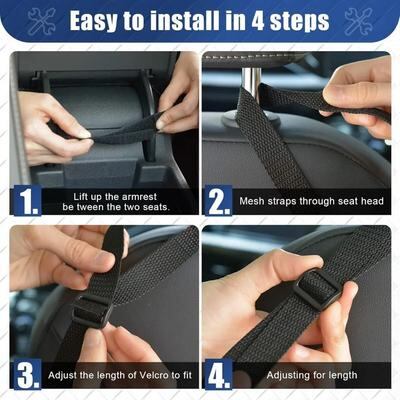 Easy to install in 4 steps

1. Lift up the armrest be tween the two seats.

2. Mesh straps through seat head

3. Adjust the length of Velcro to fit

4. Adjusting for length