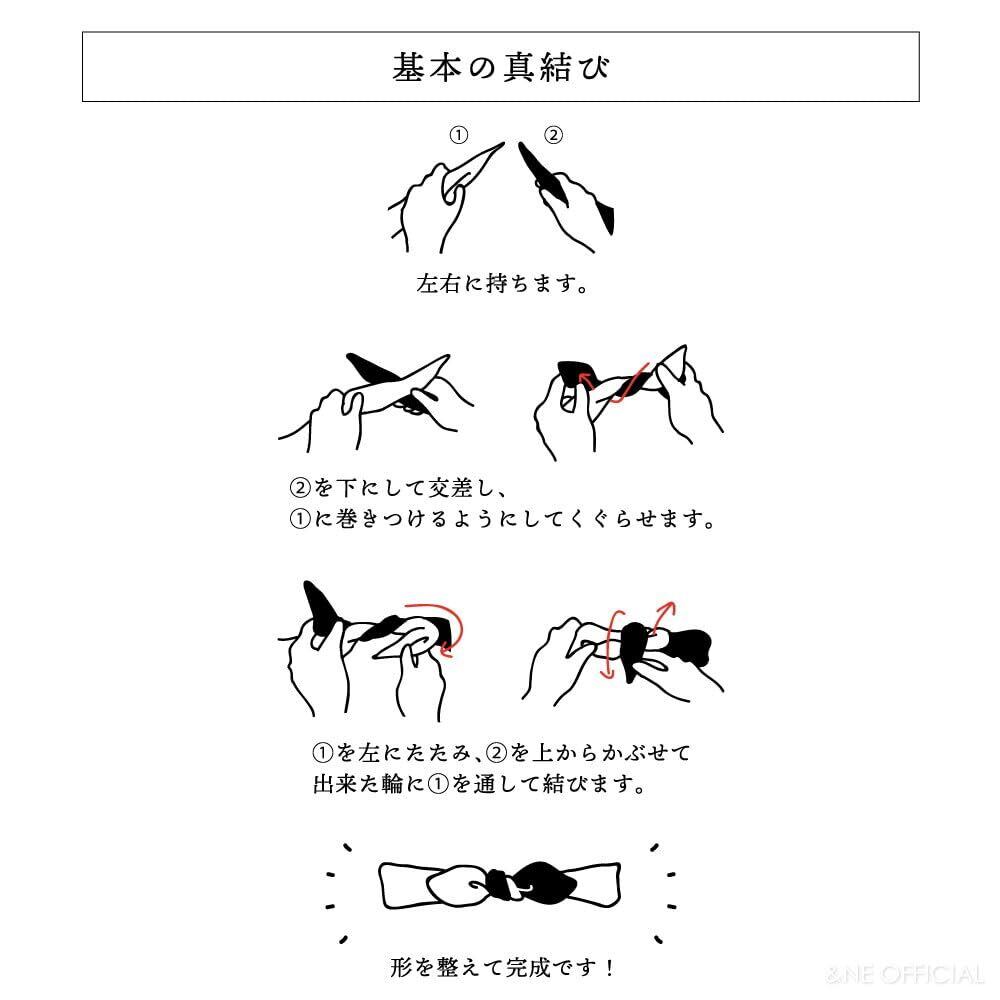 基本の真結び

①

②

左右に持ちます。

②を下にして交差し、
①に巻きつけるようにしてくぐらせます。

①を左にたたみ、②を上からかぶせて
出来た輪に①を通して結びます。

形を整えて完成です！

&NE OFFICIAL