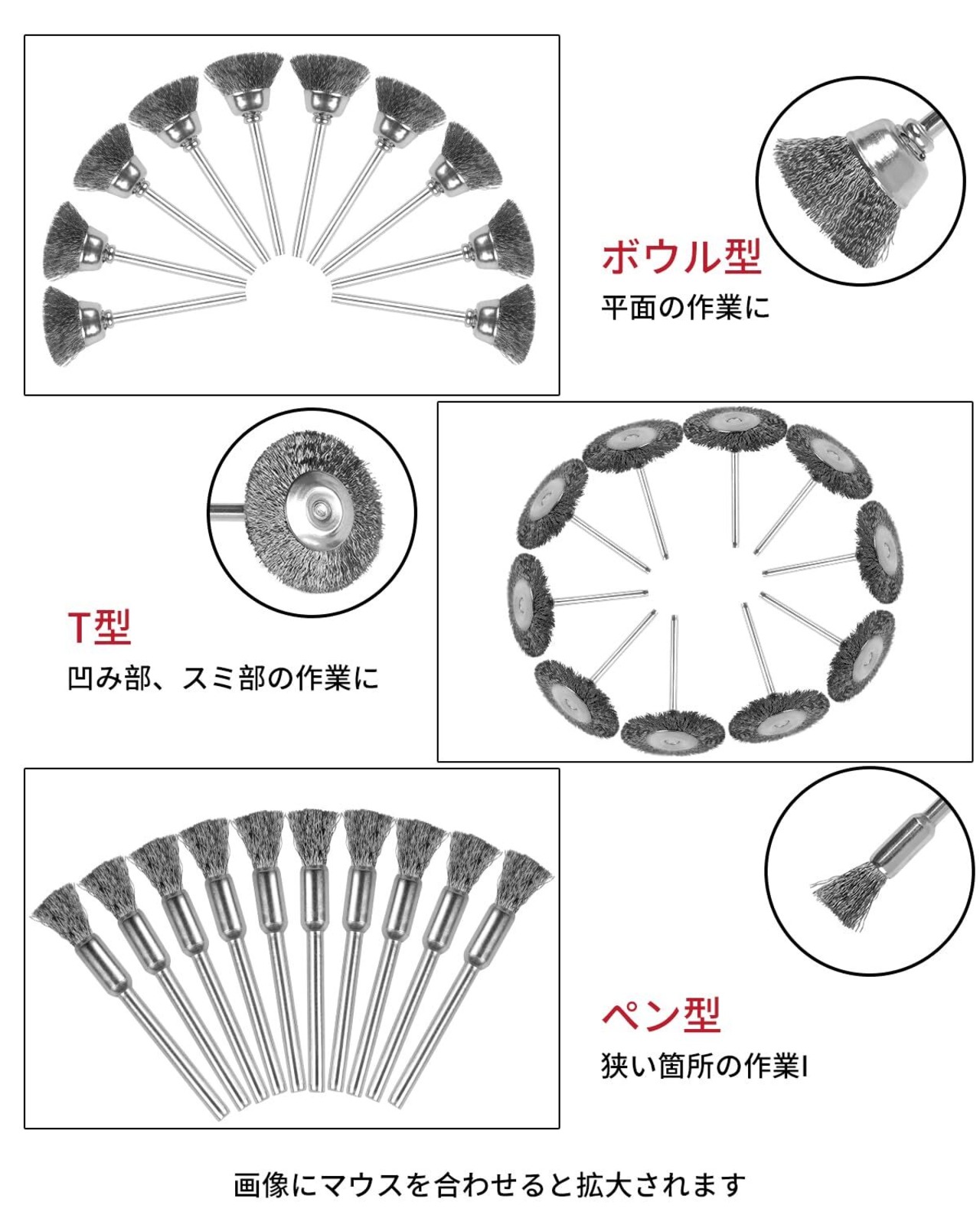 ボウル型
平面の作業に

T型
凹み部、スミ部の作業に

ペン型
狭い箇所の作業I

画像にマウスを合わせると拡大されます