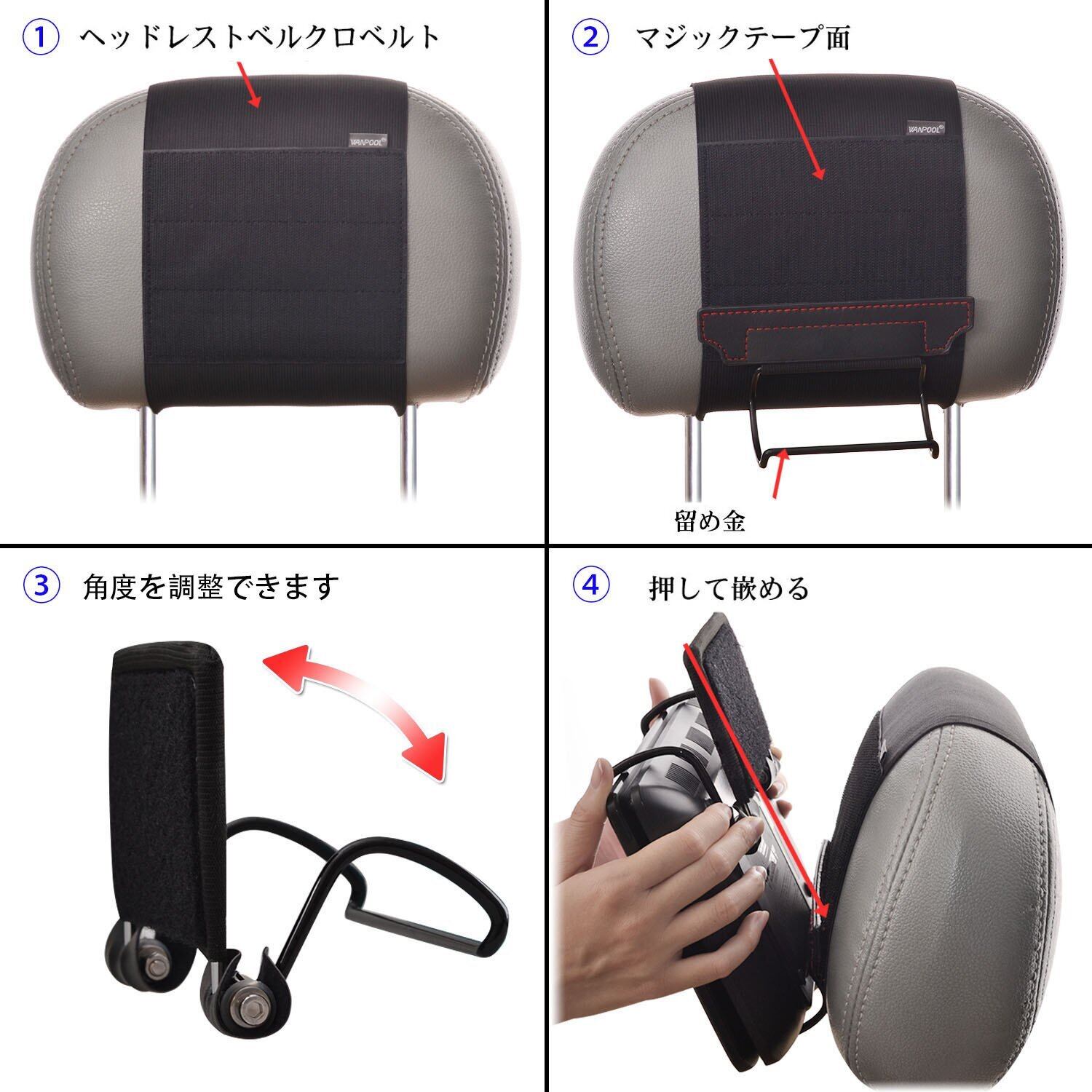 ① ヘッドレストベルクロベルト

WANPOOL

② マジックテープ面

WANPOOL

留め金

③ 角度を調整できます

④ 押して嵌める