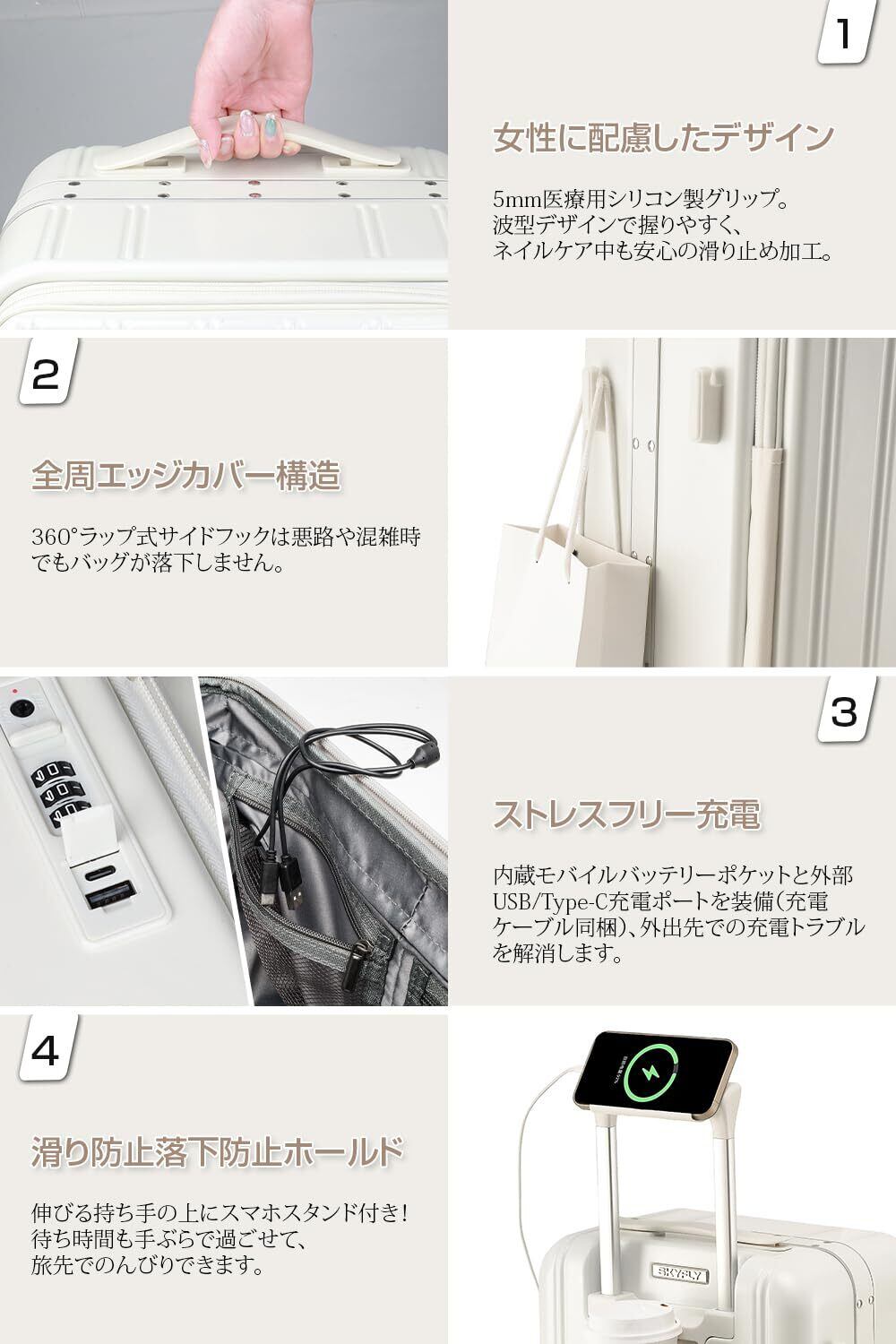 1

女性に配慮したデザイン

5mm医療用シリコン製グリップ。
波型デザインで握りやすく、
ネイルケア中も安心の滑り止め加工。

2

全周エッジカバー構造

360°ラップ式サイドフックは悪路や混雑時でもバッグが落下しません。

3

ストレスフリー充電

内蔵モバイルバッテリーポケットと外部USB/Type-C充電ポートを装備(充電ケーブル同梱)、外出先での充電トラブルを解消します。

4

滑り防止落下防止ホールド

伸びる持ち手の上にスマホスタンド付き!
待ち時間も手ぶらで過ごせて、
旅先でのんびりできます。

SKYFLY