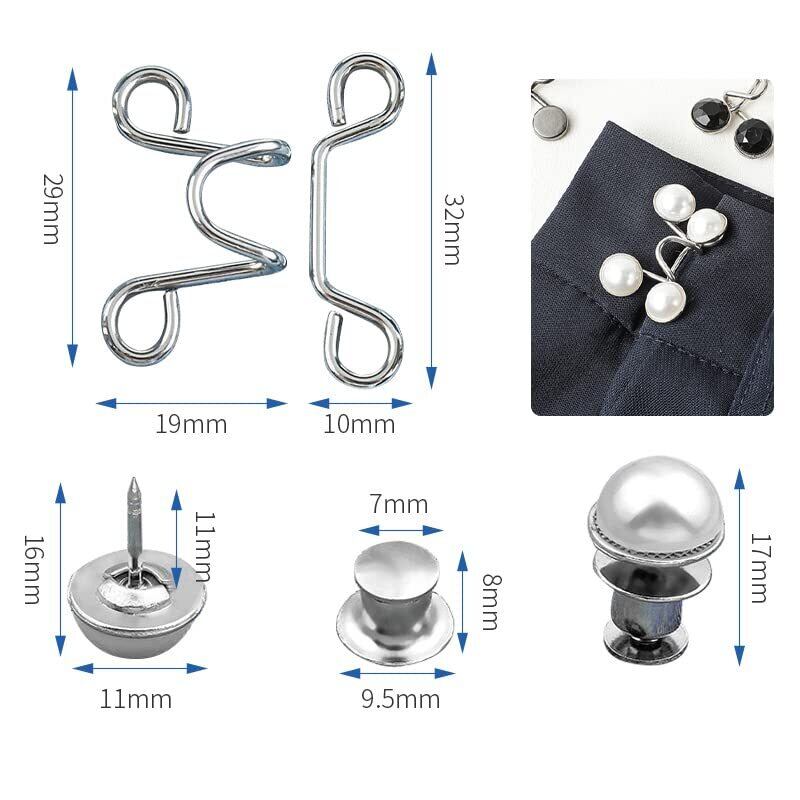 29mm
32mm
19mm
10mm
16mm
11mm
11mm
7mm
8mm
9.5mm
17mm