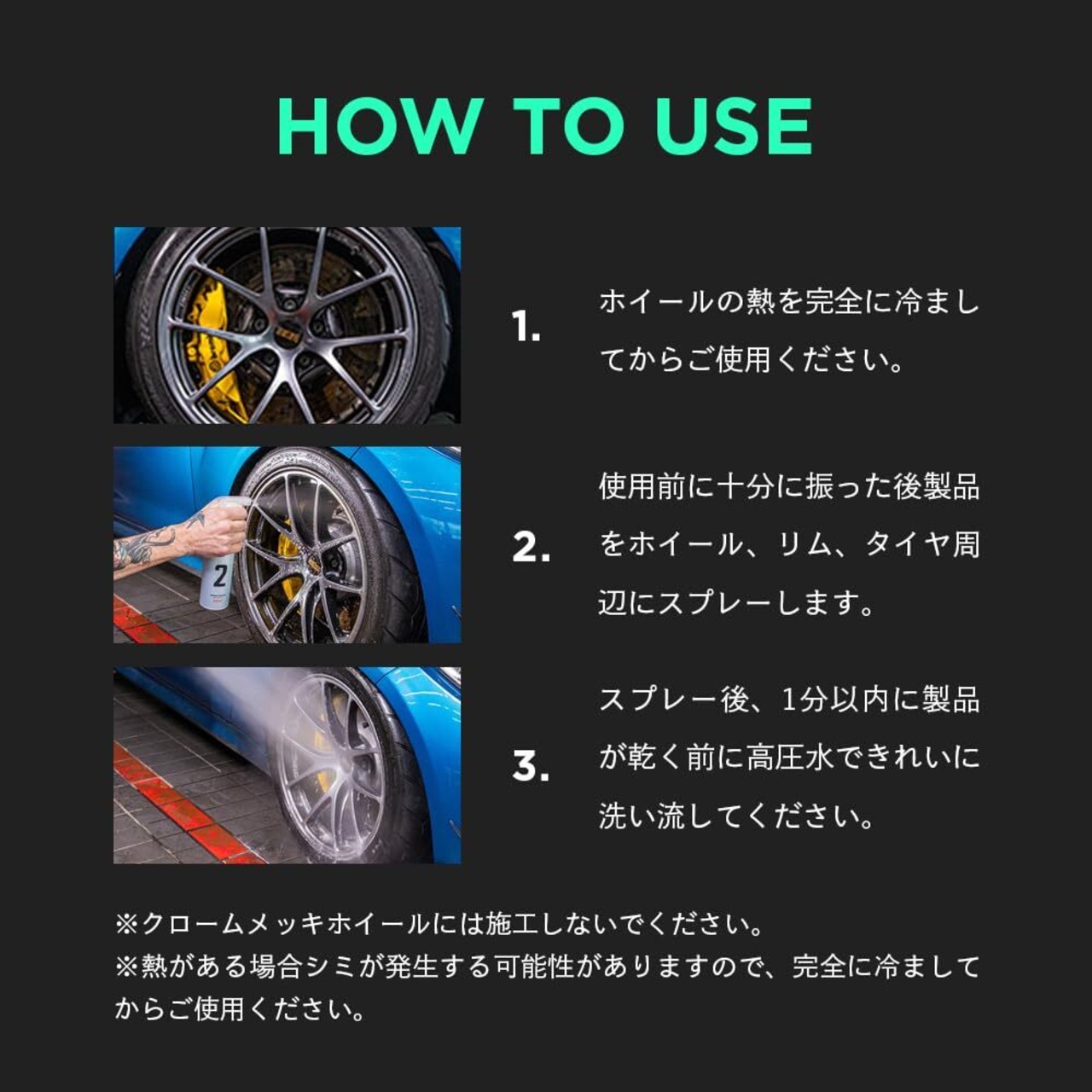 HOW TO USE

1. ホイールの熱を完全に冷ましてからご使用ください。

2

2. 使用前に十分に振った後製品をホイール、リム、タイヤ周辺にスプレーします。

3. スプレー後、1分以内に製品が乾く前に高圧水できれいに洗い流してください。

※クロームメッキホイールには施工しないでください。
※熱がある場合シミが発生する可能性がありますので、完全に冷ましてからご使用ください。