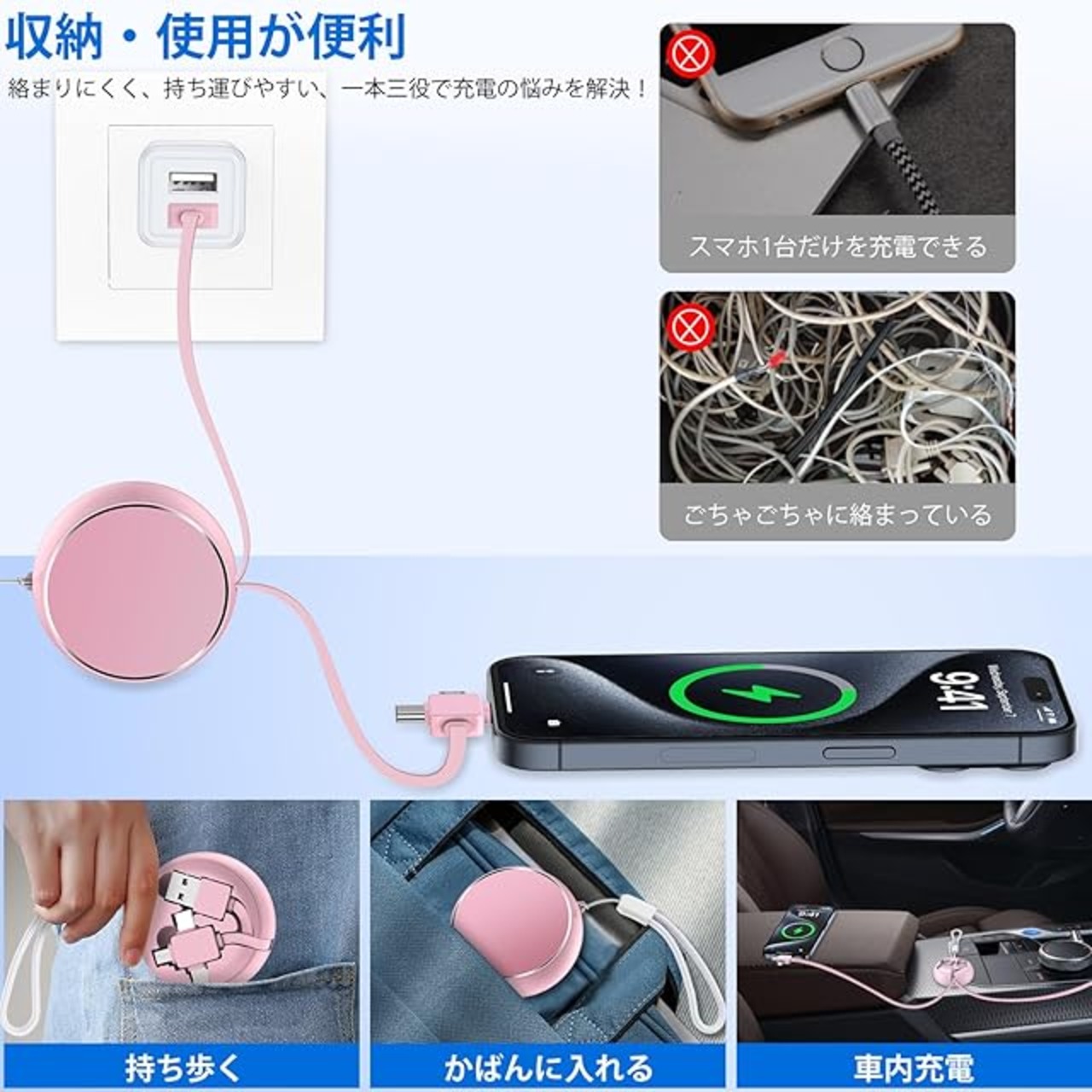 収納・使用が便利

絡まりにくく、持ち運びやすい、一本三役で充電の悩みを解決！

スマホ1台だけを充電できる

ごちゃごちゃに絡まっている

9:41

持ち歩く

かばんに入れる

車内充電