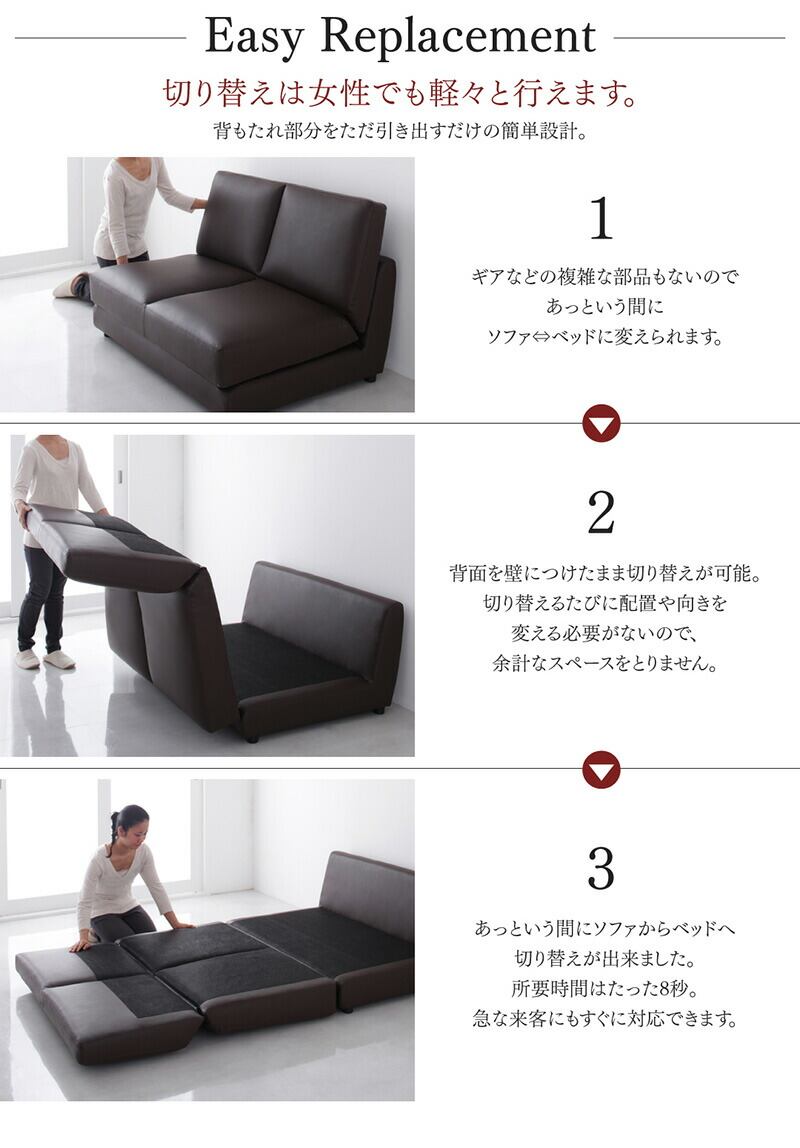 Easy Replacement

切り替えは女性でも軽々と行えます。

背もたれ部分をただ引き出すだけの簡単設計。

1

ギアなどの複雑な部品もないので
あっという間に
ソファ⇔ベッドに変えられます。

2

背面を壁につけたまま切り替えが可能。
切り替えるたびに配置や向きを
変える必要がないので、
余計なスペースをとりません。

3

あっという間にソファからベッドへ
切り替えが出来ました。
所要時間はたった8秒。
急な来客にもすぐに対応できます。