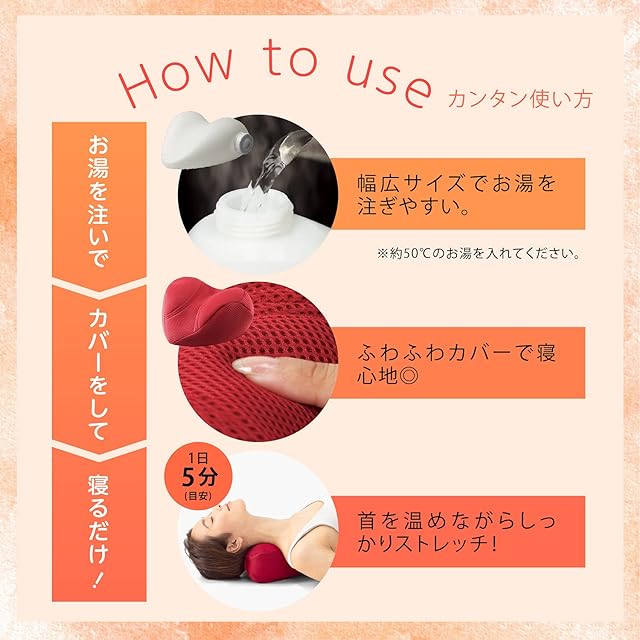 How to use カンタン使い方

お湯を注いで

幅広サイズでお湯を注ぎやすい。

※約50℃のお湯を入れてください。

カバーをして

ふわふわカバーで寝心地◎

寝るだけ！

1日
5分
(目安)

首を温めながらしっかりストレッチ!