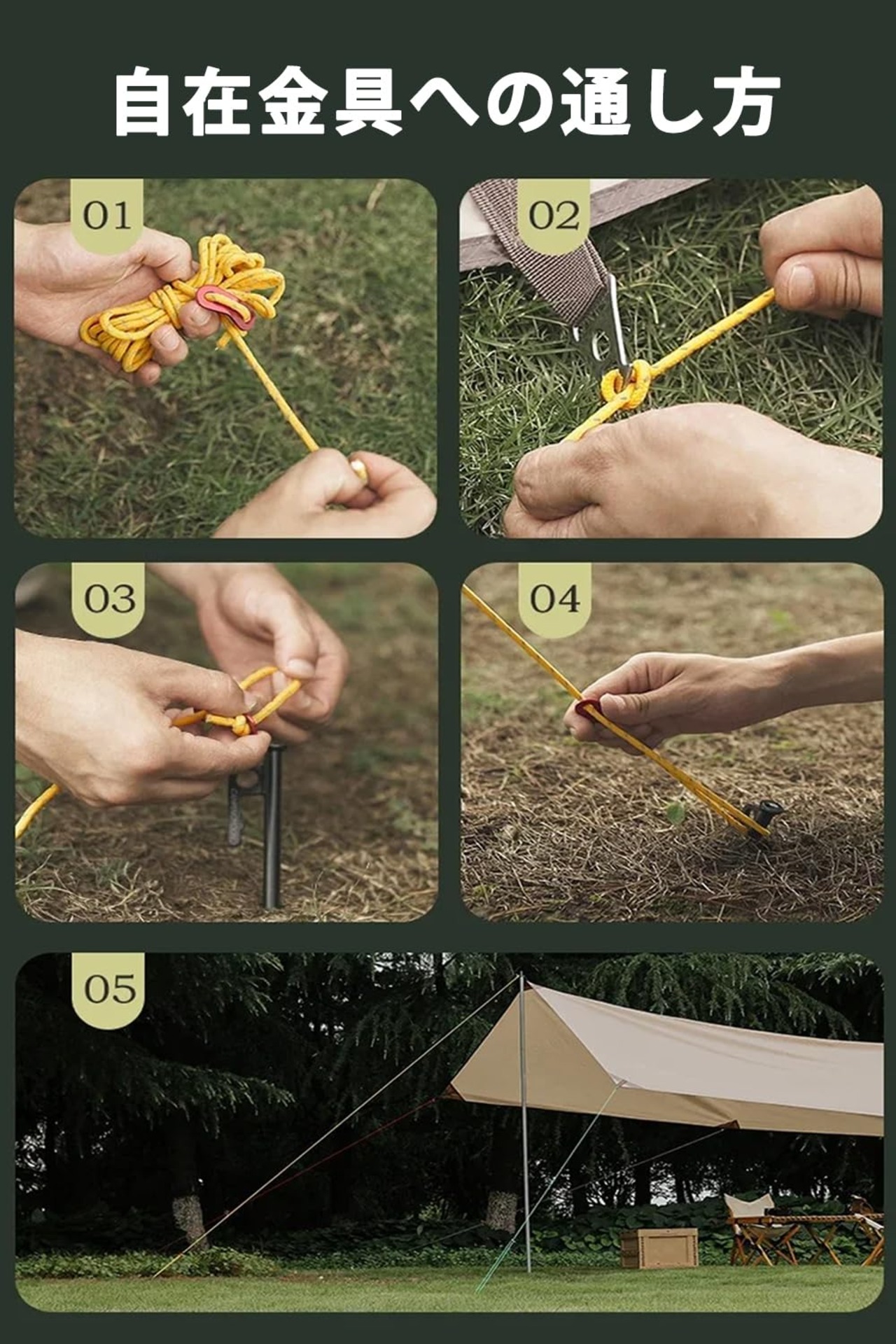 自在金具への通し方

01

02

03

04

05