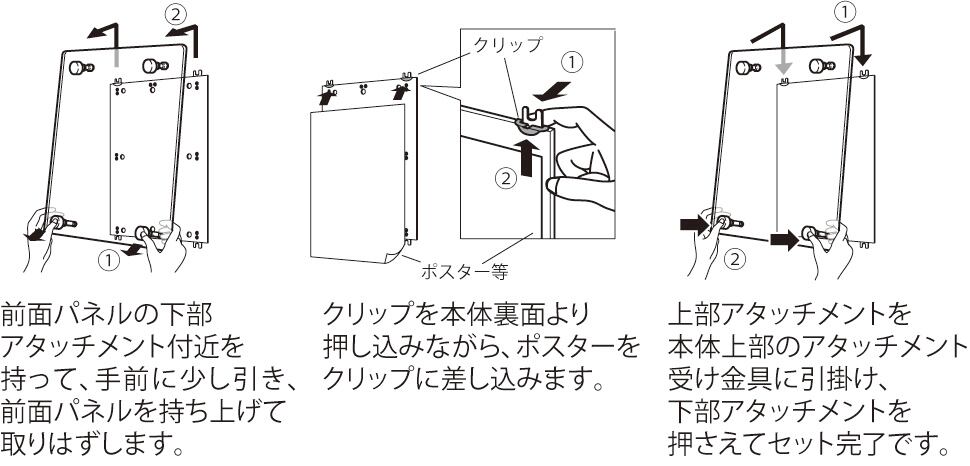 ②

①

前面パネルの下部アタッチメント付近を持って、手前に少し引き、前面パネルを持ち上げて取りはずします。

クリップ

①

②

ポスター等

クリップを本体裏面より押し込みながら、ポスターをクリップに差し込みます。

①

②

上部アタッチメントを本体上部のアタッチメント受け金具に引掛け、下部アタッチメントを押さえてセット完了です。