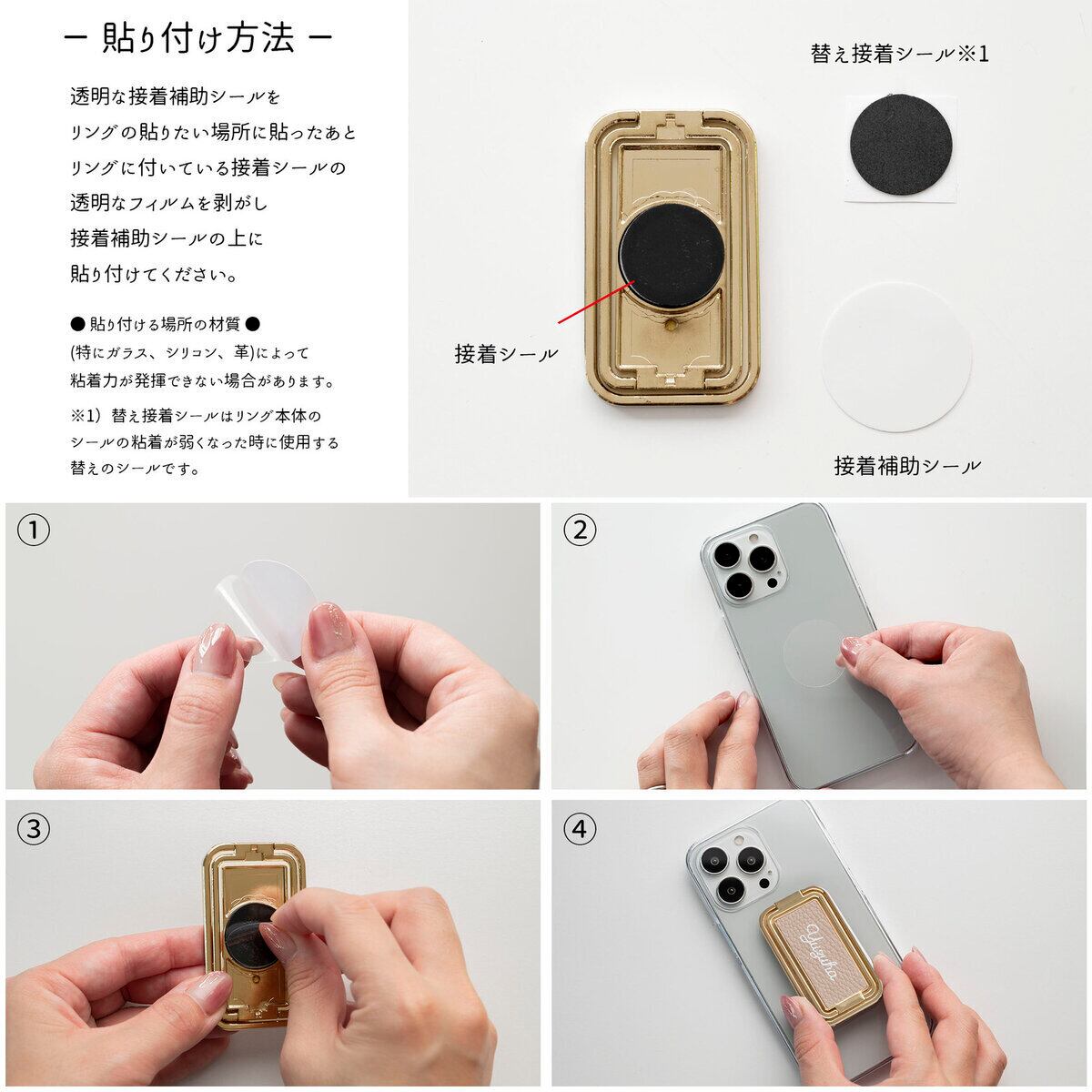 ー 貼り付け方法 ー

透明な接着補助シールを
リングの貼りたい場所に貼ったあと
リングに付いている接着シールの
透明なフィルムを剥がし
接着補助シールの上に
貼り付けてください。

● 貼り付ける場所の材質 ●
(特にガラス、シリコン、革)によって
粘着力が発揮できない場合があります。

※1）替え接着シールはリング本体の
シールの粘着が弱くなった時に使用する
替えのシールです。

替え接着シール※1

接着シール

接着補助シール

①

②

③

④

Yuzuha