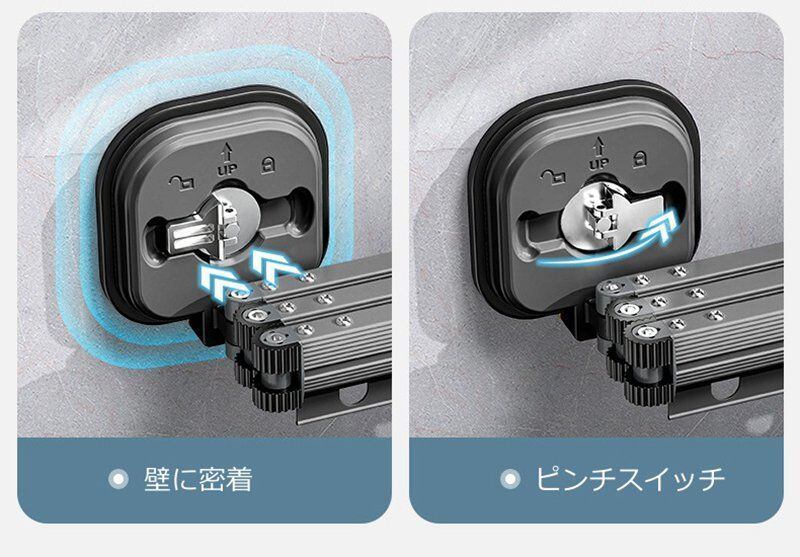 UP

壁に密着

UP

ピンチスイッチ