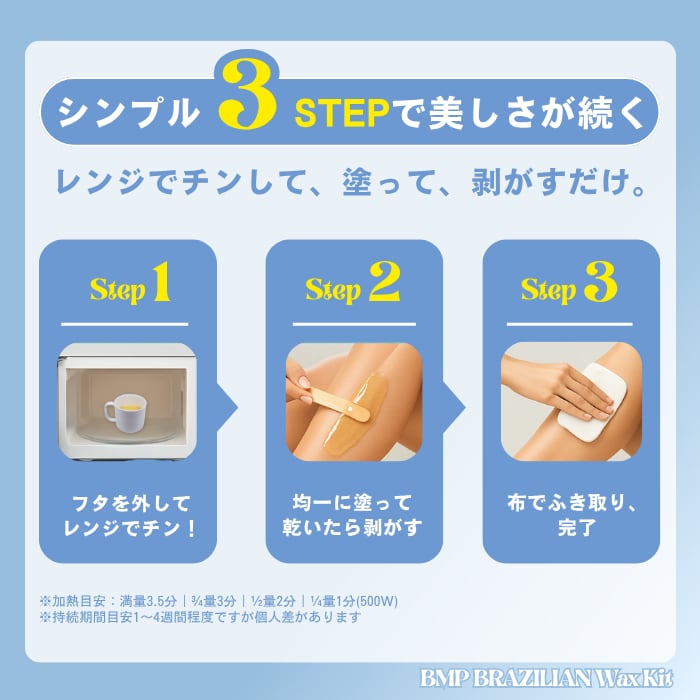 シンプル 3 STEPで美しさが続く

レンジでチンして、塗って、剥がすだけ。

Step 1

フタを外して
レンジでチン！

Step 2

均一に塗って
乾いたら剥がす

Step 3

布でふき取り、
完了

※加熱目安：満量3.5分｜¾量3分｜½量2分｜¼量1分(500W)
※持続期間目安1〜4週間程度ですが個人差があります

BMP BRAZILIAN Wax Kit