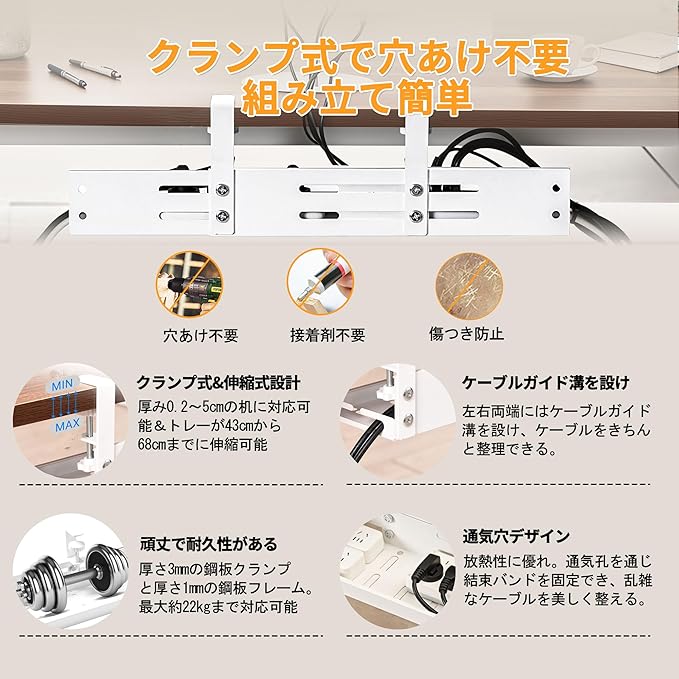 クランプ式で穴あけ不要
組み立て簡単

穴あけ不要

接着剤不要

傷つき防止

MIN

MAX

クランプ式&伸縮式設計

厚み0.2～5cmの机に対応可能＆トレーが43cmから68cmまでに伸縮可能

ケーブルガイド溝を設け

左右両端にはケーブルガイド溝を設け、ケーブルをきちんと整理できる。

頑丈で耐久性がある

厚さ3mmの鋼板クランプと厚さ1mmの鋼板フレーム。最大約22kgまで対応可能

通気穴デザイン

放熱性に優れ。通気孔を通じ結束バンドを固定でき、乱雑なケーブルを美しく整える。