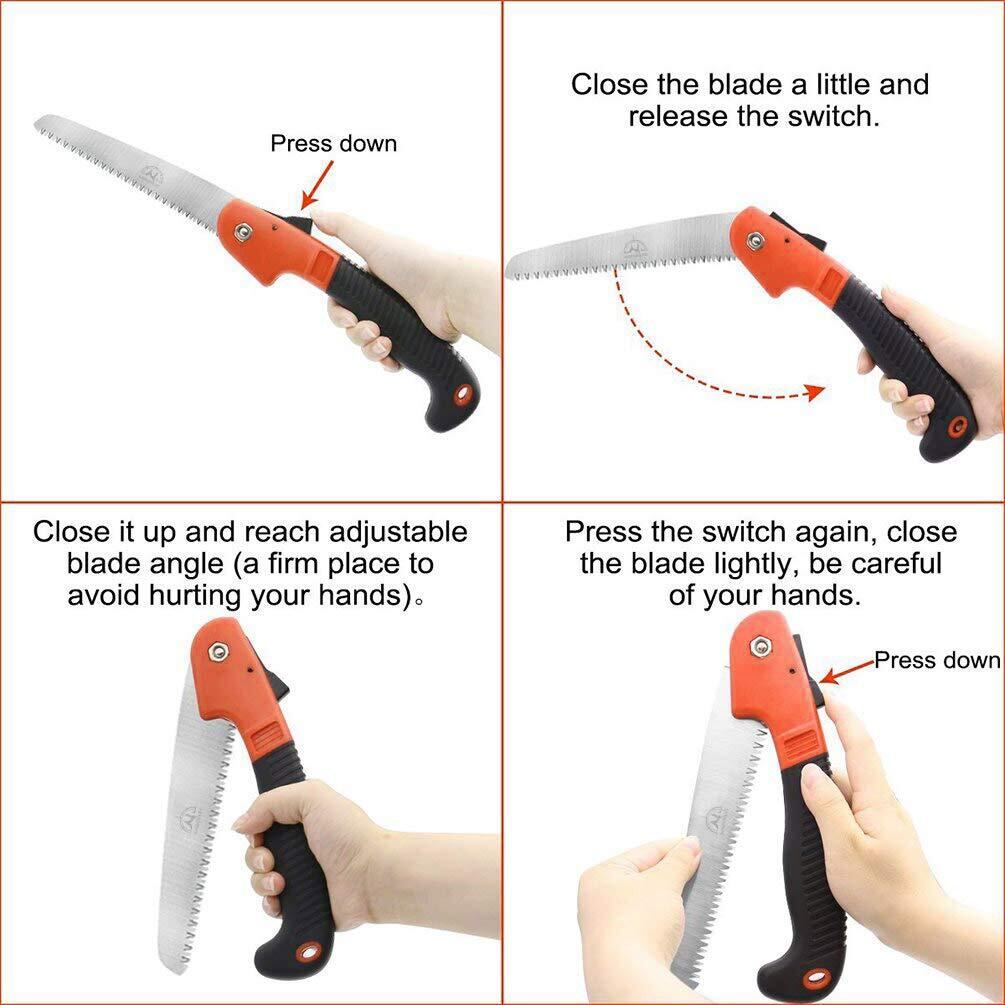 Press down

Close the blade a little and release the switch.

Close it up and reach adjustable blade angle (a firm place to avoid hurting your hands)。

Press the switch again, close the blade lightly, be careful of your hands.

Press down