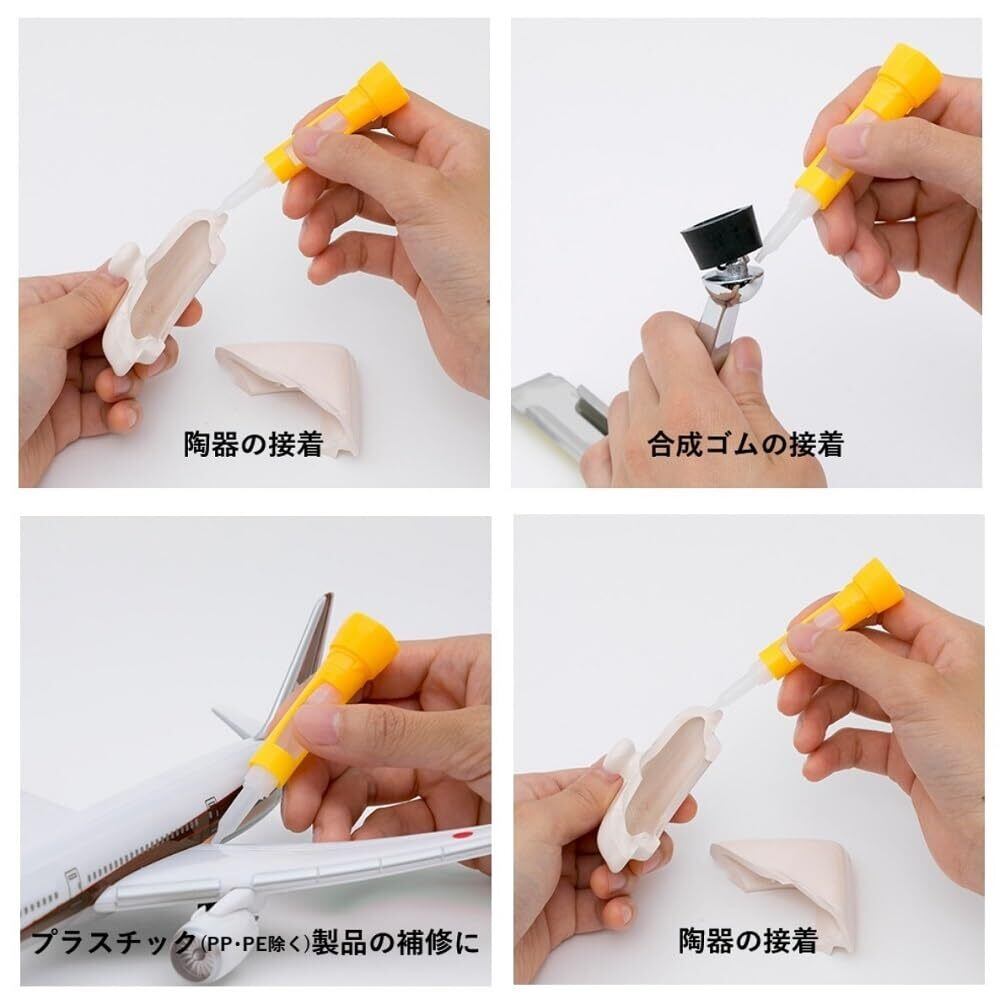 陶器の接着

合成ゴムの接着

プラスチック(PP・PE除く)製品の補修に

陶器の接着