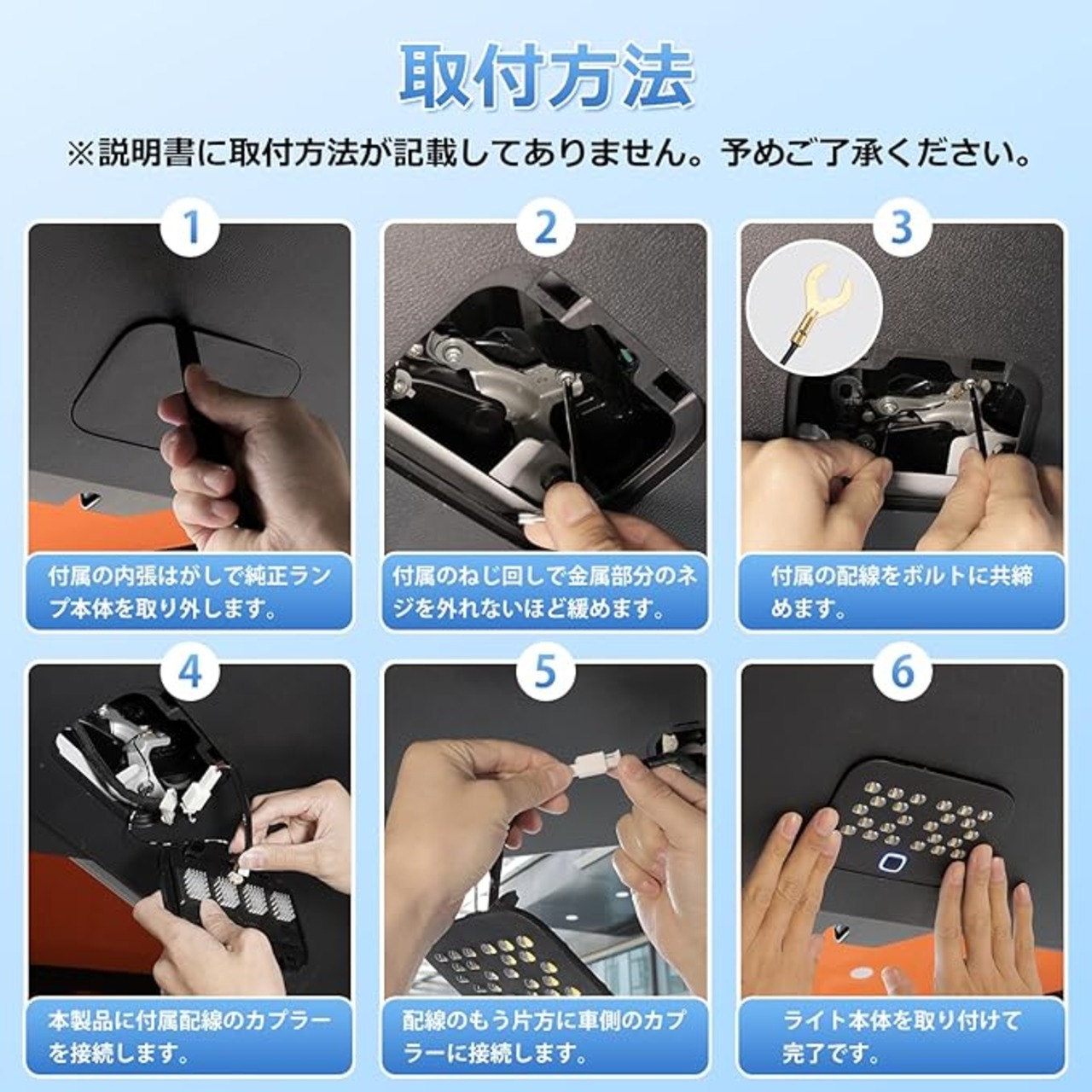 取付方法

※説明書に取付方法が記載してありません。予めご了承ください。

1
付属の内張はがしで純正ランプ本体を取り外します。

2
付属のねじ回しで金属部分のネジを外れないほど緩めます。

3
付属の配線をボルトに共締めます。

4
本製品に付属配線のカプラーを接続します。

5
配線のもう片方に車側のカプラーに接続します。

6
ライト本体を取り付けて完了です。