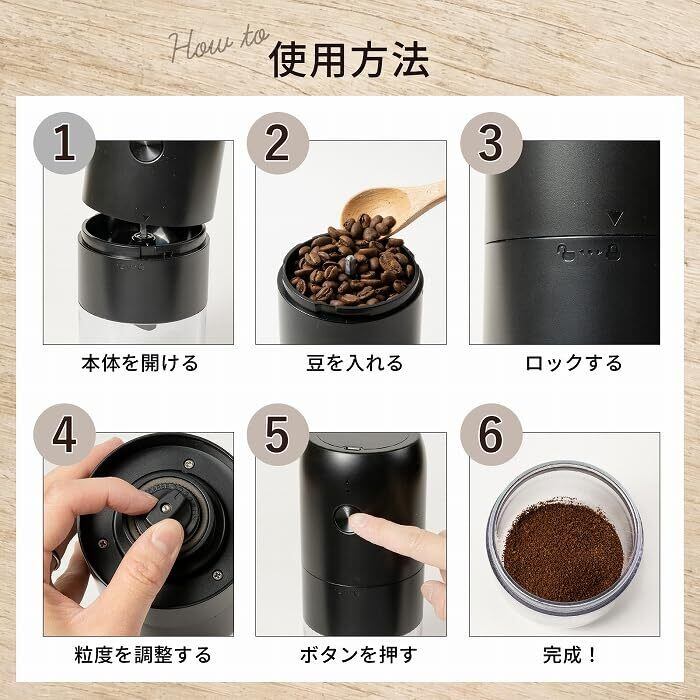 How to
使用方法

1
本体を開ける

2
豆を入れる

3
ロックする

4
粒度を調整する

5
ボタンを押す

6
完成！