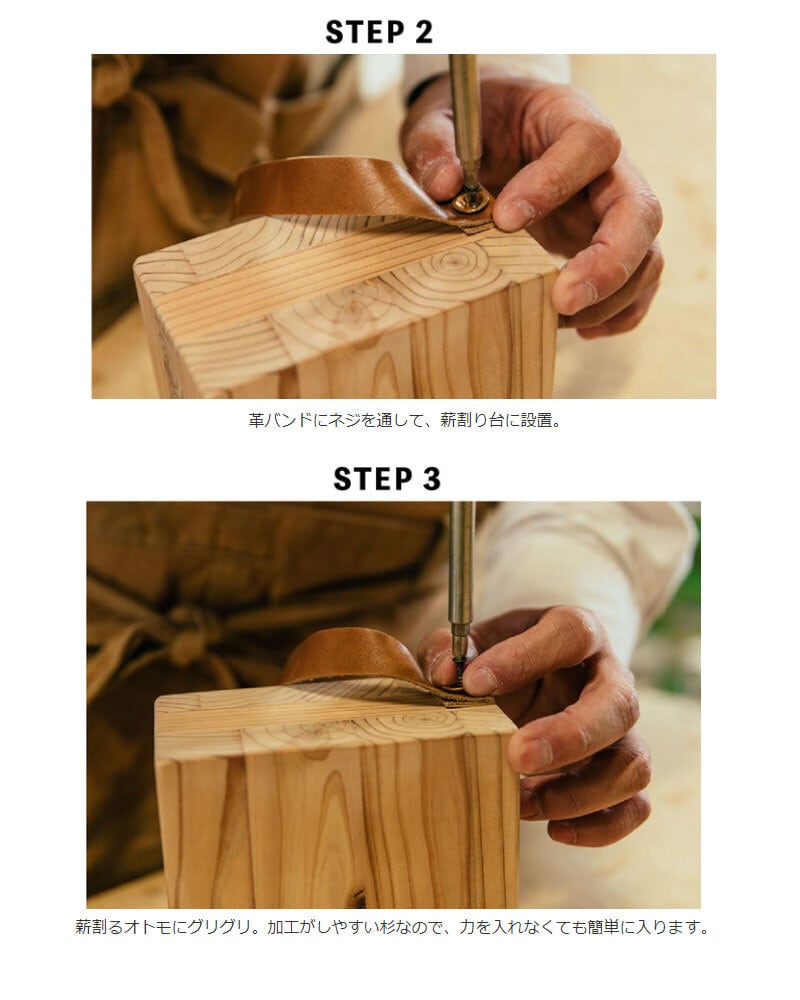 STEP 2

革バンドにネジを通して、薪割り台に設置。

STEP 3

薪割るオトモにグリグリ。加工がしやすい杉なので、力を入れなくても簡単に入ります。