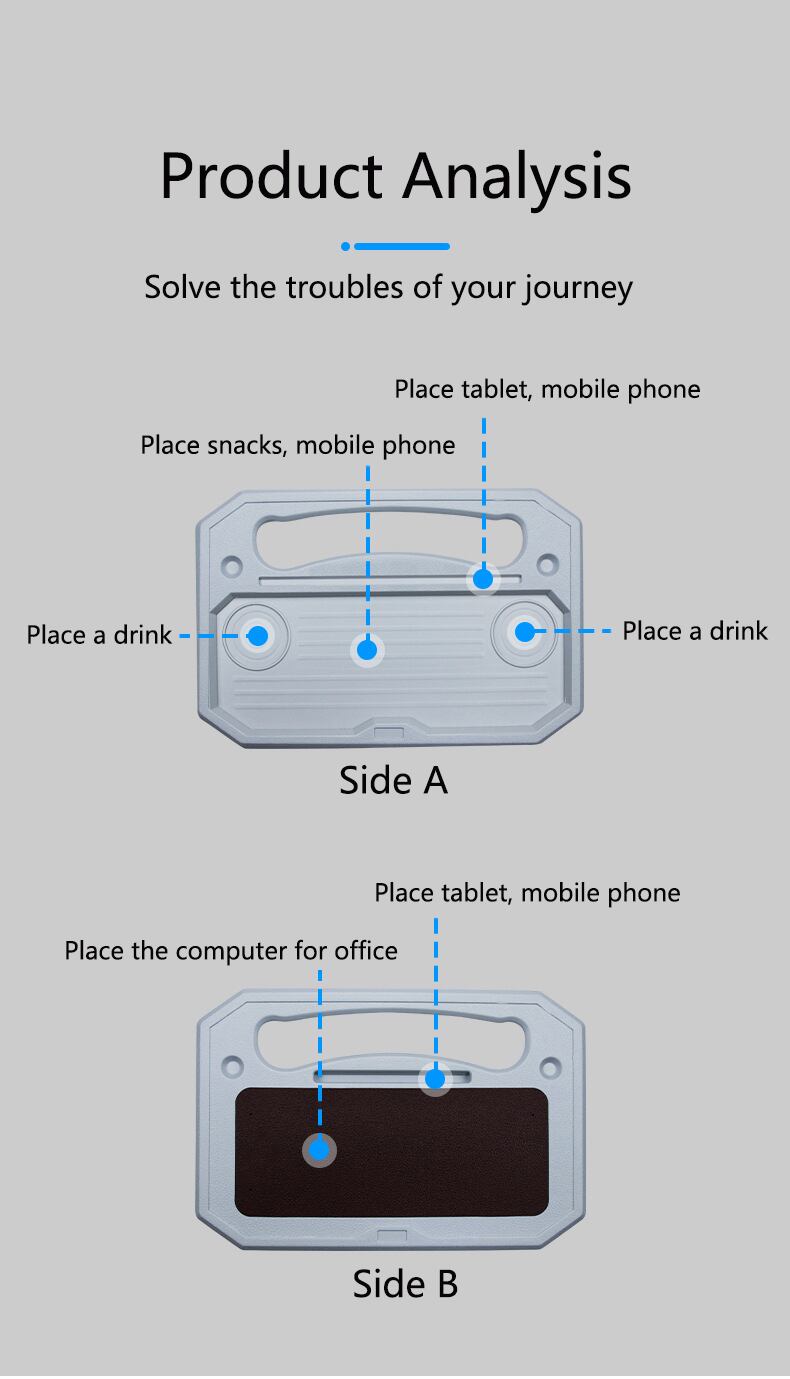 Product Analysis

Solve the troubles of your journey

Place tablet, mobile phone

Place snacks, mobile phone

Place a drink

Place a drink

Side A

Place tablet, mobile phone

Place the computer for office

Side B