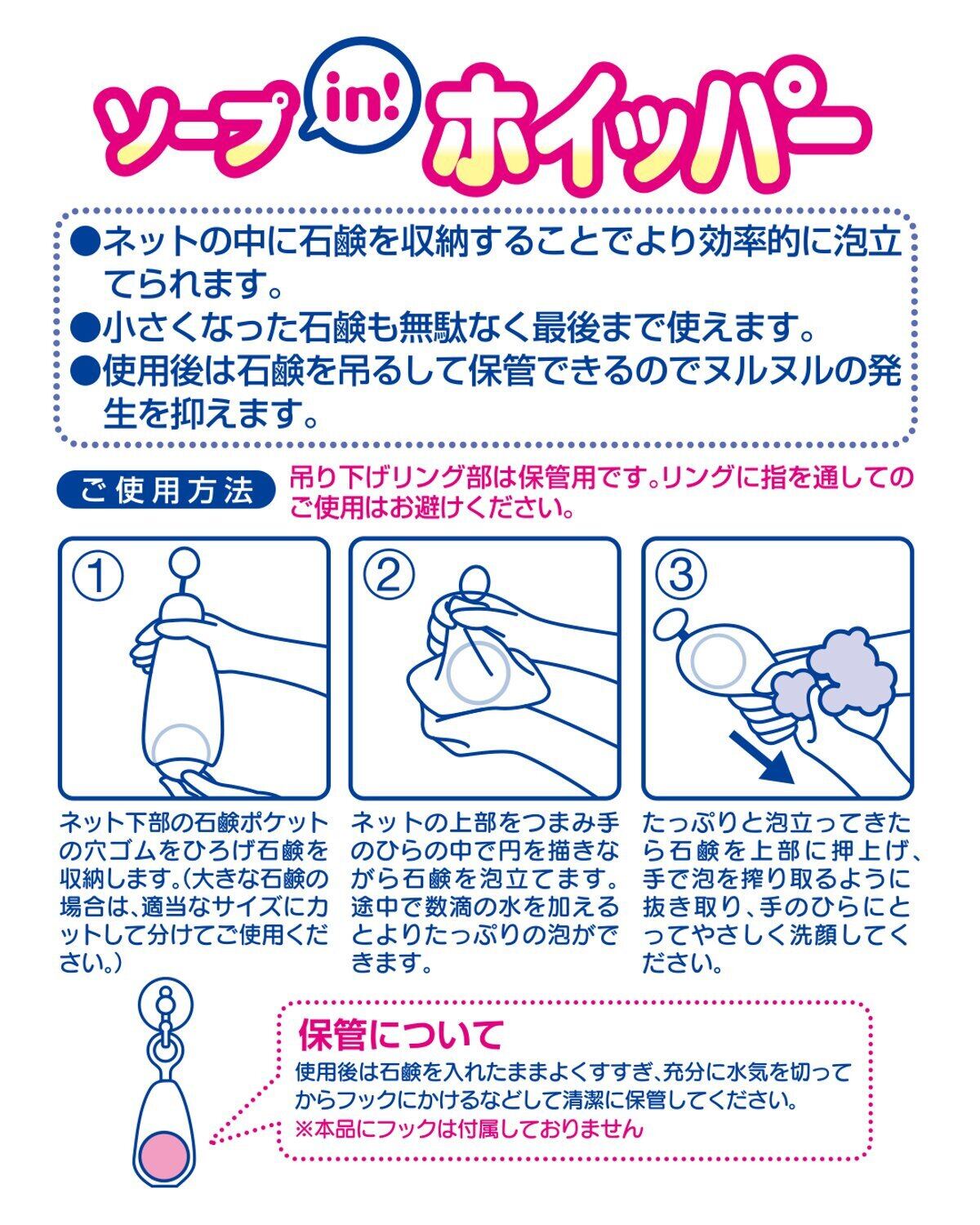 ソープ in! ホイッパー

●ネットの中に石鹸を収納することでより効率的に泡立てられます。
●小さくなった石鹸も無駄なく最後まで使えます。
●使用後は石鹸を吊るして保管できるのでヌルヌルの発生を抑えます。

ご使用方法 吊り下げリング部は保管用です。リングに指を通してのご使用はお避けください。

①
ネット下部の石鹸ポケットの穴ゴムをひろげ石鹸を収納します。(大きな石鹸の場合は、適当なサイズにカットして分けてご使用ください。)

②
ネットの上部をつまみ手のひらの中で円を描きながら石鹸を泡立てます。途中で数滴の水を加えるとよりたっぷりの泡ができます。

③
たっぷりと泡立ってきたら石鹸を上部に押上げ、手で泡を搾り取るように抜き取り、手のひらにとってやさしく洗顔してください。

保管について
使用後は石鹸を入れたままよくすすぎ、充分に水気を切ってからフックにかけるなどして清潔に保管してください。
※本品にフックは付属しておりません