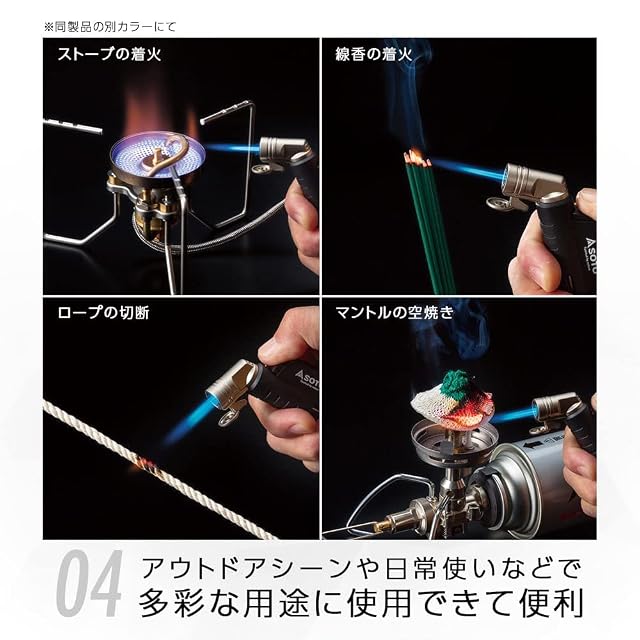 ※同製品の別カラーにて

ストーブの着火

線香の着火

ロープの切断

マントルの空焼き

04

アウトドアシーンや日常使いなどで
多彩な用途に使用できて便利