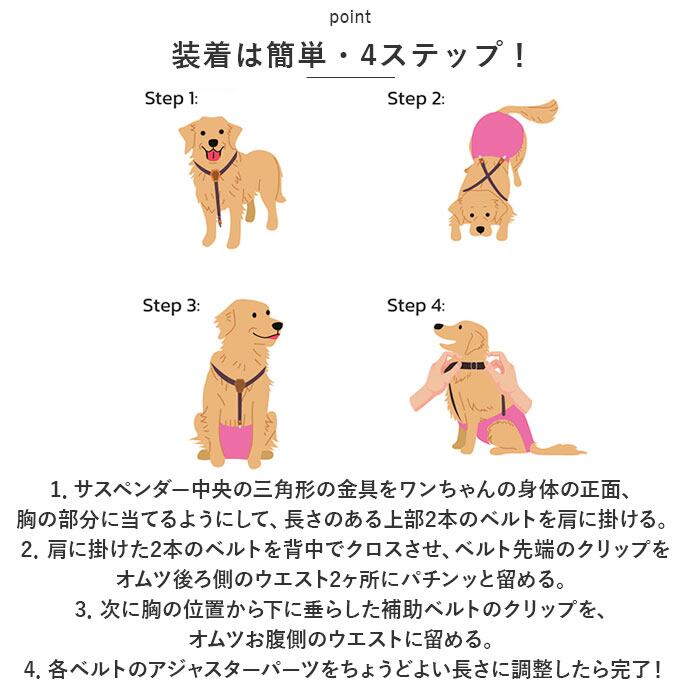 point

装着は簡単・4ステップ！

Step 1:

Step 2:

Step 3:

Step 4:

1. サスペンダー中央の三角形の金具をワンちゃんの身体の正面、胸の部分に当てるようにして、長さのある上部2本のベルトを肩に掛ける。
2. 肩に掛けた2本のベルトを背中でクロスさせ、ベルト先端のクリップをオムツ後ろ側のウエスト2ヶ所にパチンッと留める。
3. 次に胸の位置から下に垂らした補助ベルトのクリップを、オムツお腹側のウエストに留める。
4. 各ベルトのアジャスターパーツをちょうどよい長さに調整したら完了！